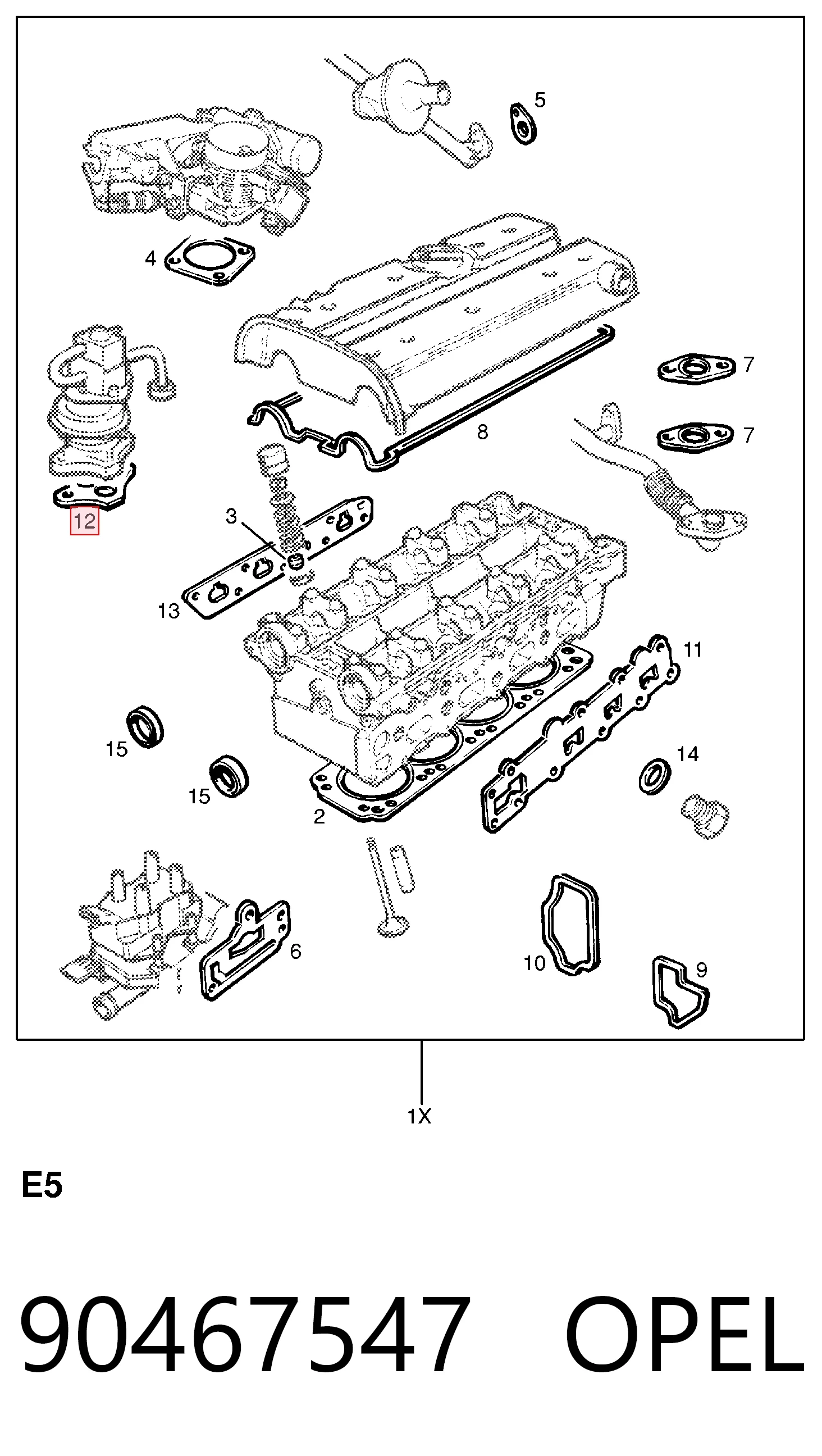 5
4
7
8
7
12
3
13
11
15
14
15
2
6
10
9
1X

E5

90467547 OPEL