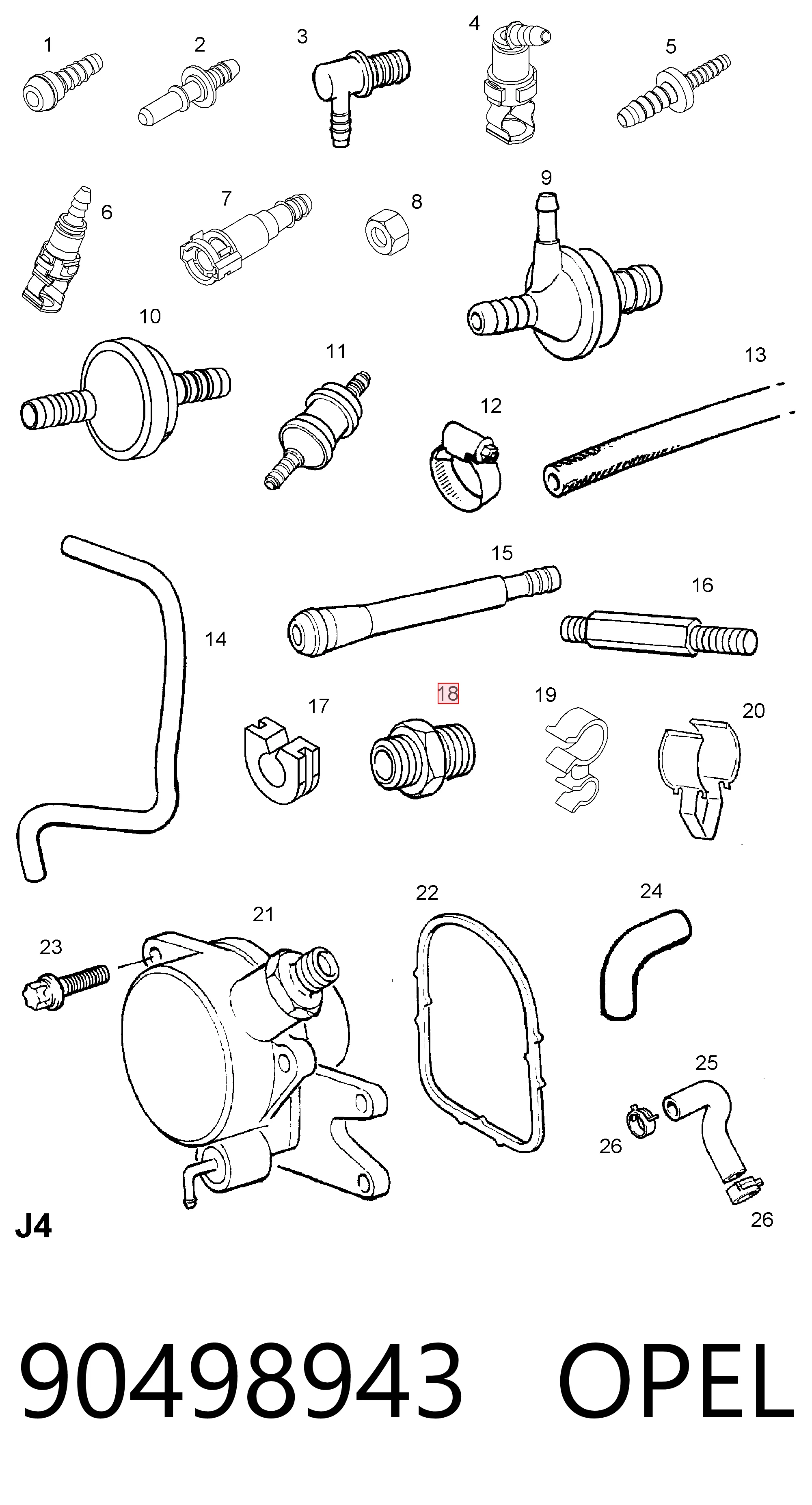 1
2
3
4
5
6
7
8
9
10
11
12
13
14
15
16
17
18
19
20
21
22
23
24
25
26
26
J4

90498943 OPEL