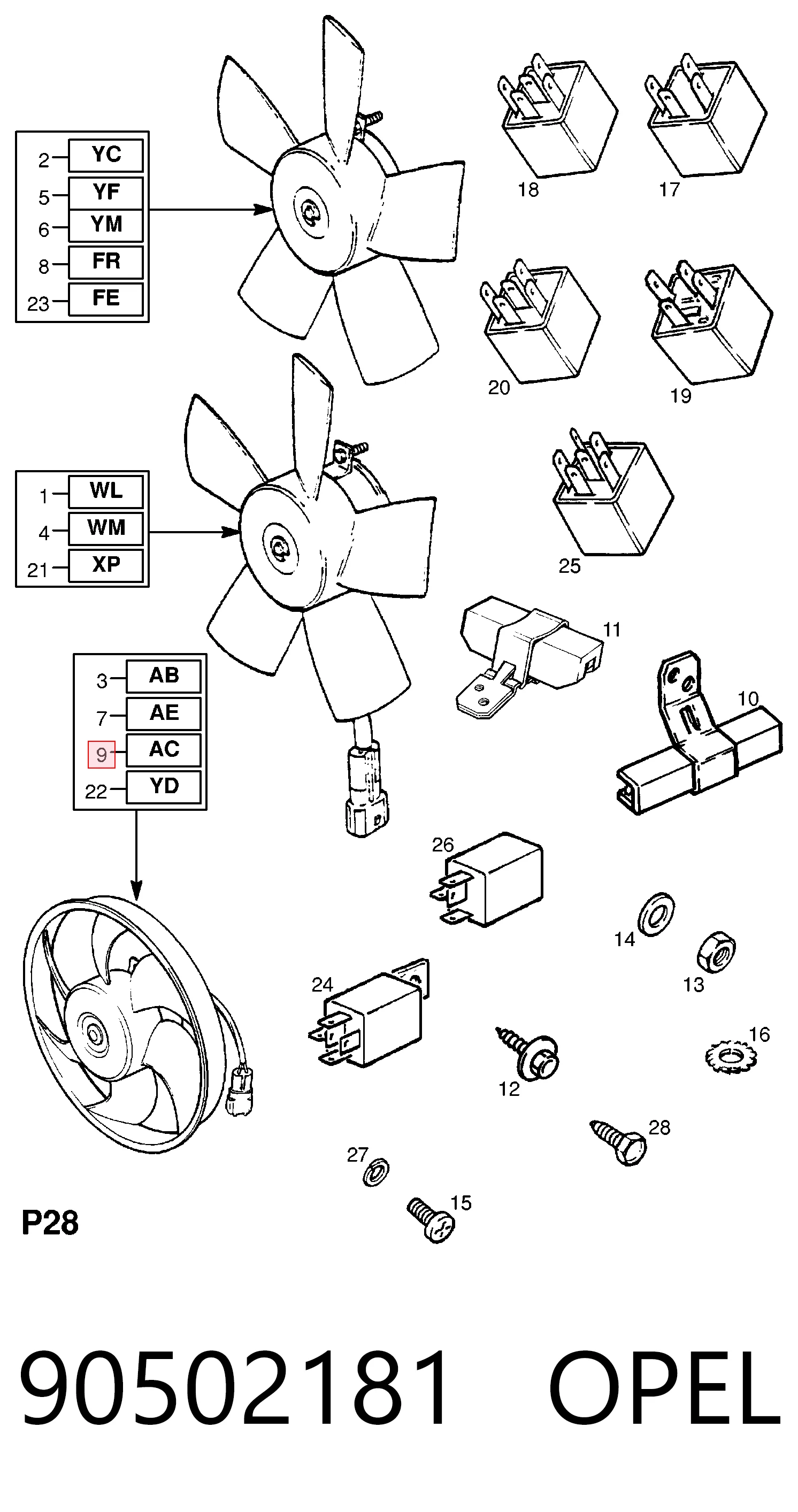 2 YC
5 YF
6 YM
8 FR
23 FE

18
17
20
19

1 WL
4 WM
21 XP

25
11
10

3 AB
7 AE
9 AC
22 YD

26
14
13
24
16
12
28
27
15

P28

90502181 OPEL