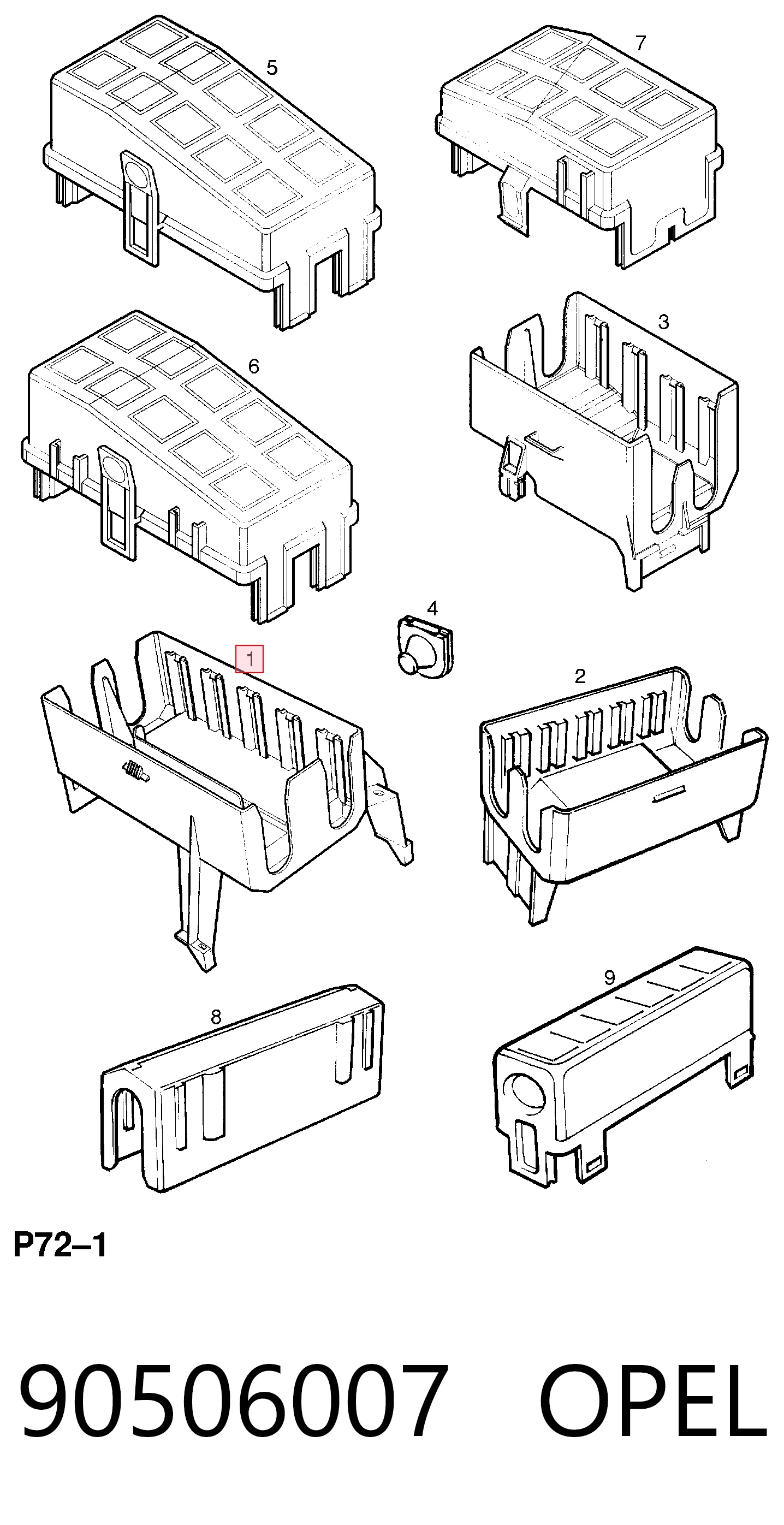 5
7
6
3
4
1
2
8
9
P72–1

90506007 OPEL