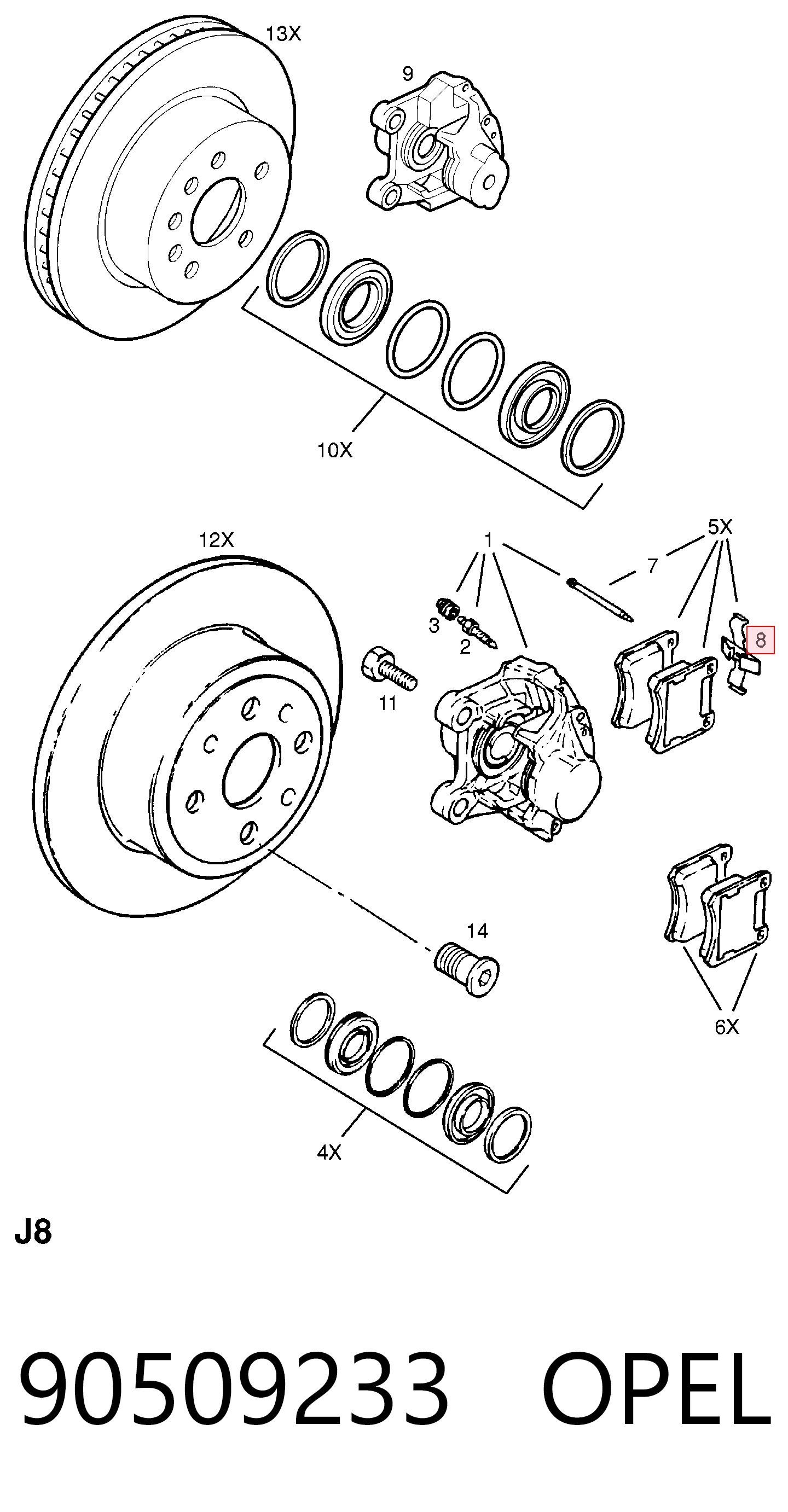 13X
9
10X
12X
1
5X
7
3
2
8
11
14
6X
4X
J8
90509233 OPEL