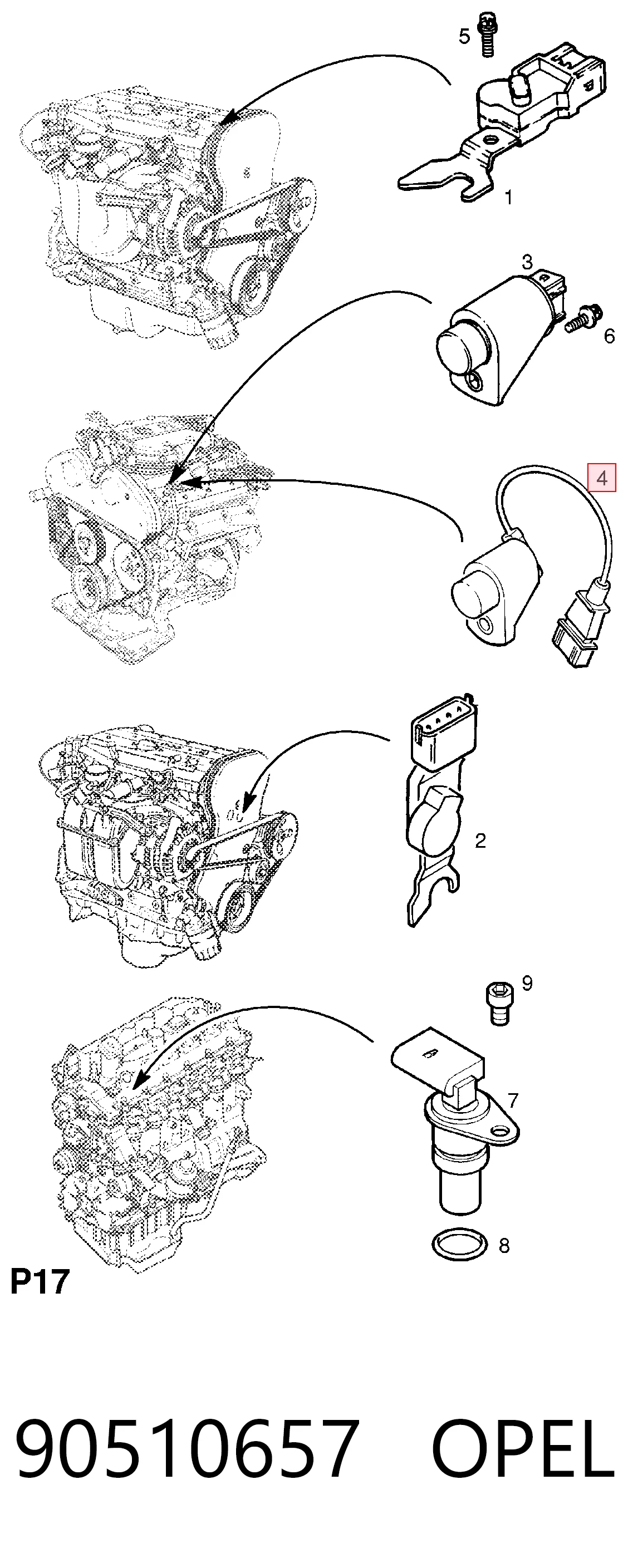 5
1
3
6
4
2
9
7
8
P17

90510657 OPEL