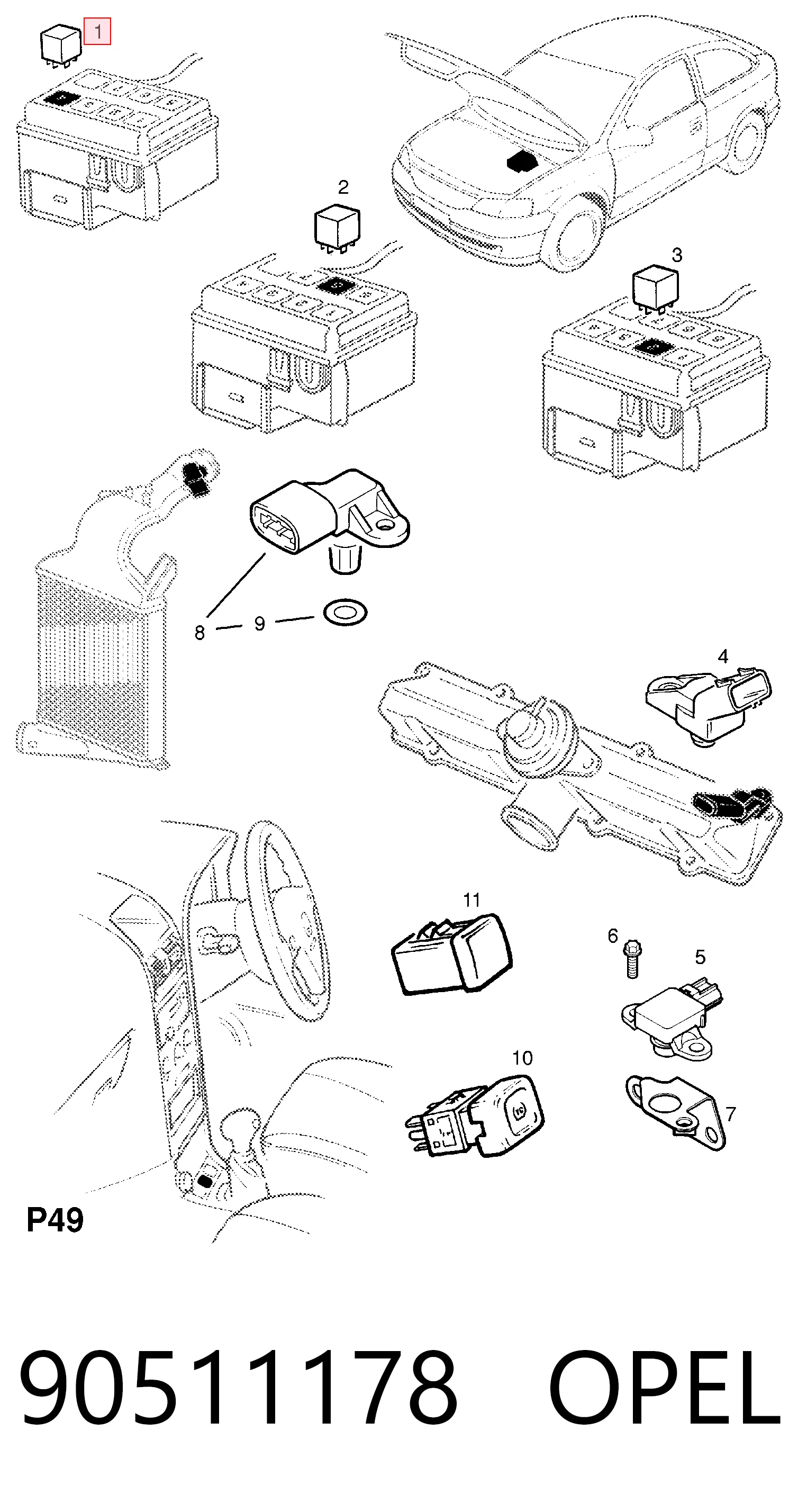 1
2
3
8
9
4
11
6
5
10
7
P49
90511178 OPEL