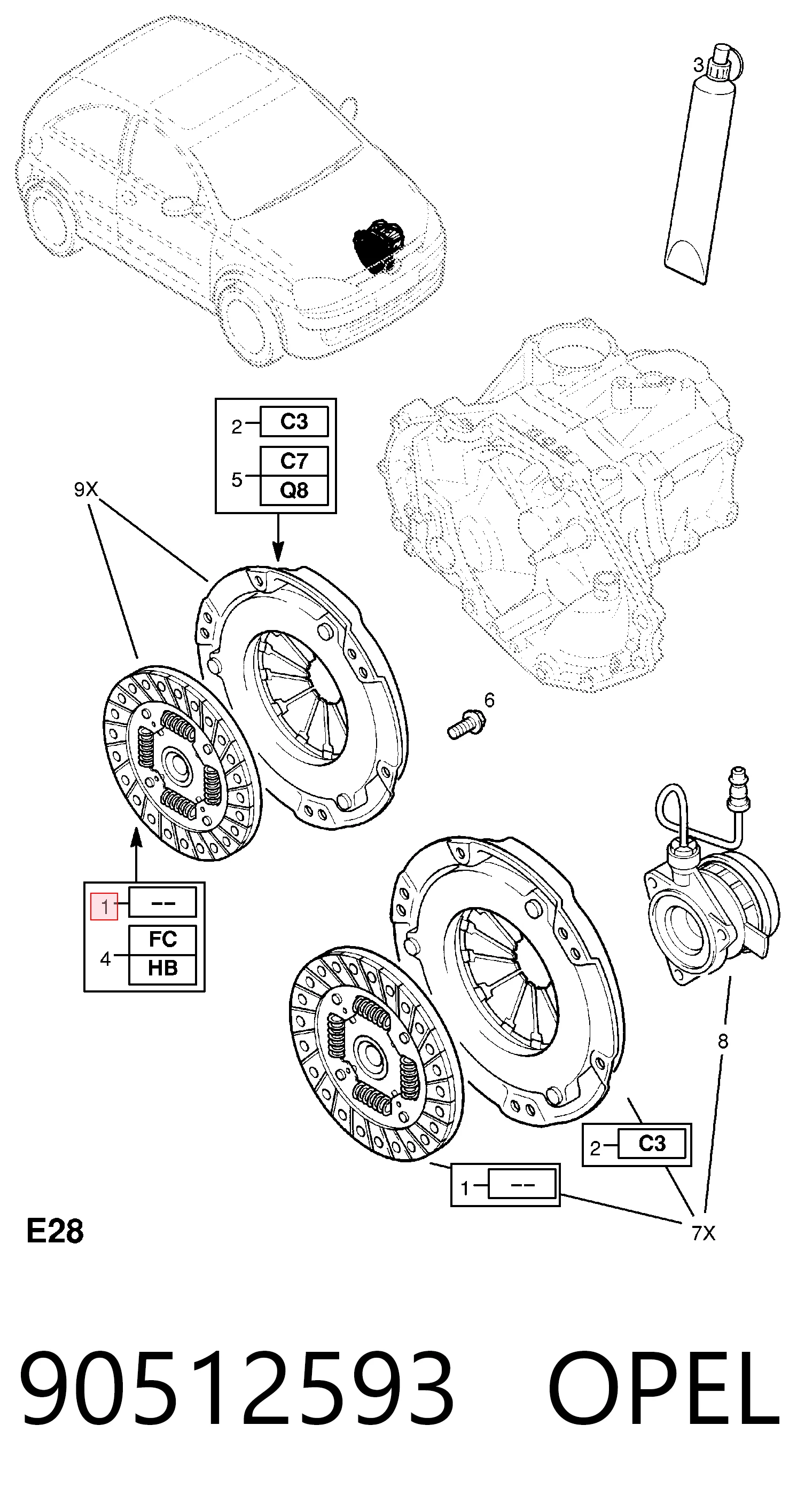 3

2 C3
5 C7
Q8

9X

6

1 --
4 FC
HB

8

2 C3

1 --

7X

E28

90512593 OPEL