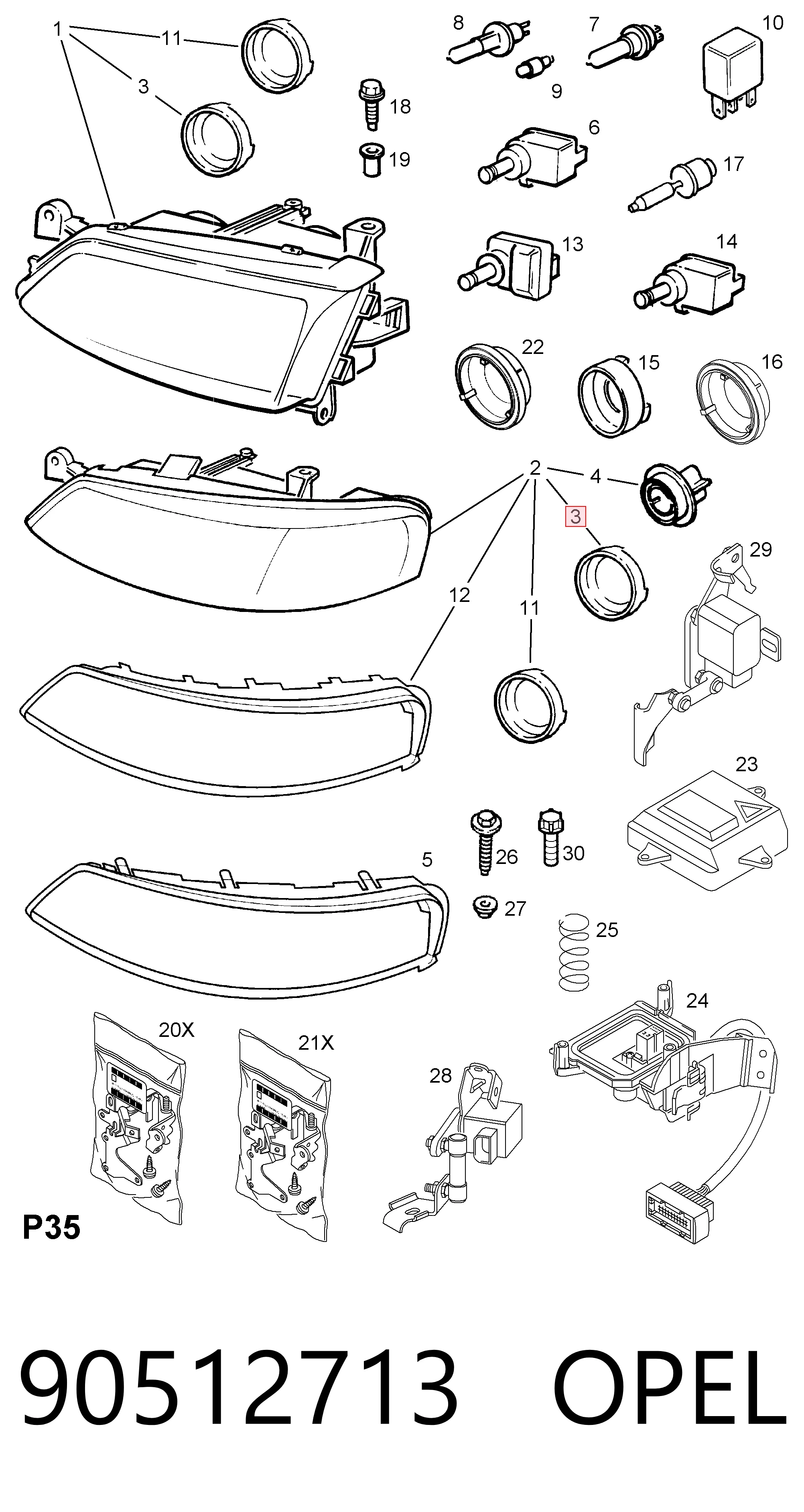 1
11
3
8
7
10
9
18
19
6
17
13
14
22
15
16
2
4
3
29
12
11
23
5
26
30
27
25
24
20X
21X
28
P35

90512713 OPEL