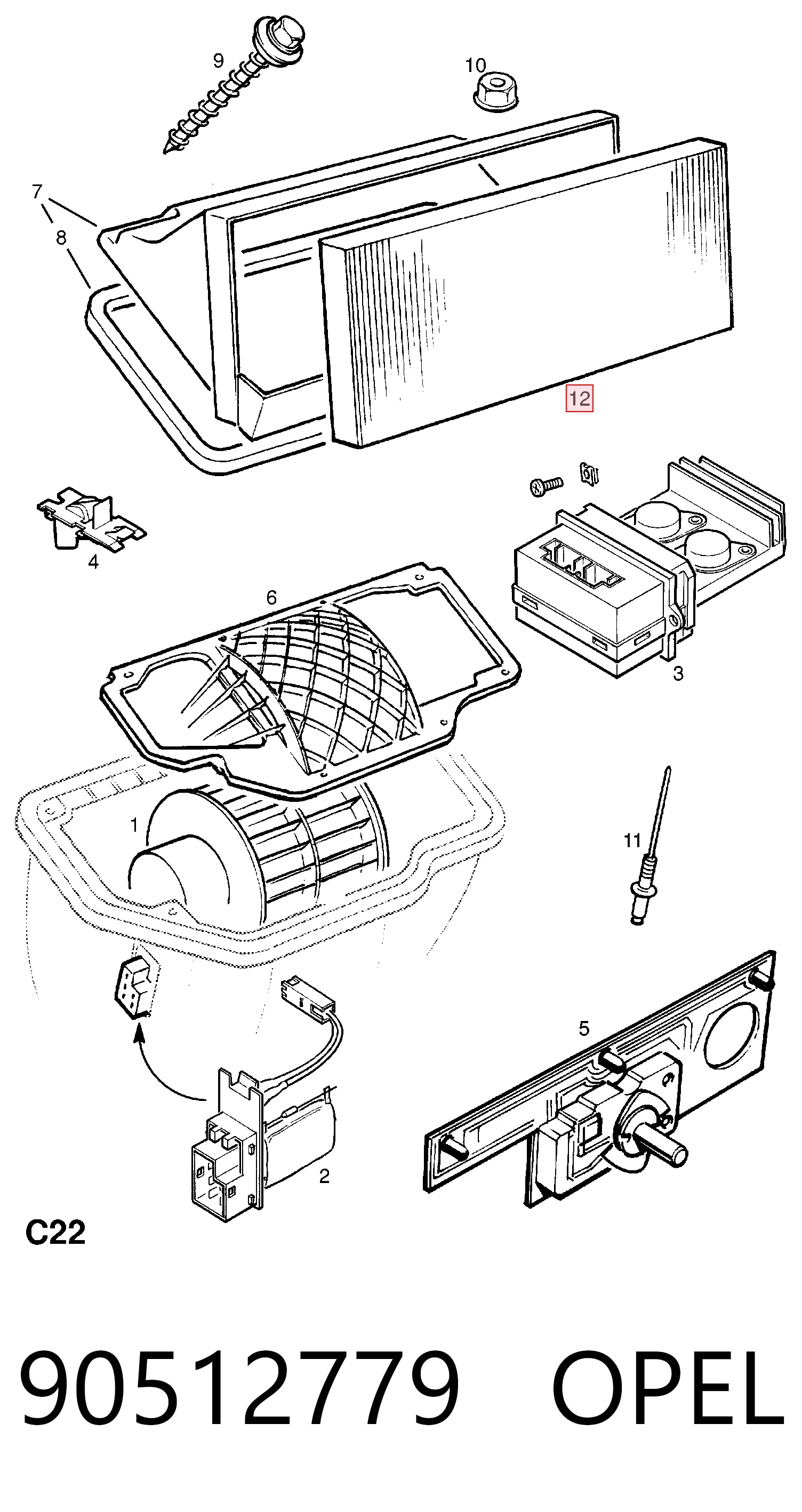 9
10
7
8
12
4
6
3
1
11
5
2
C22

90512779 OPEL