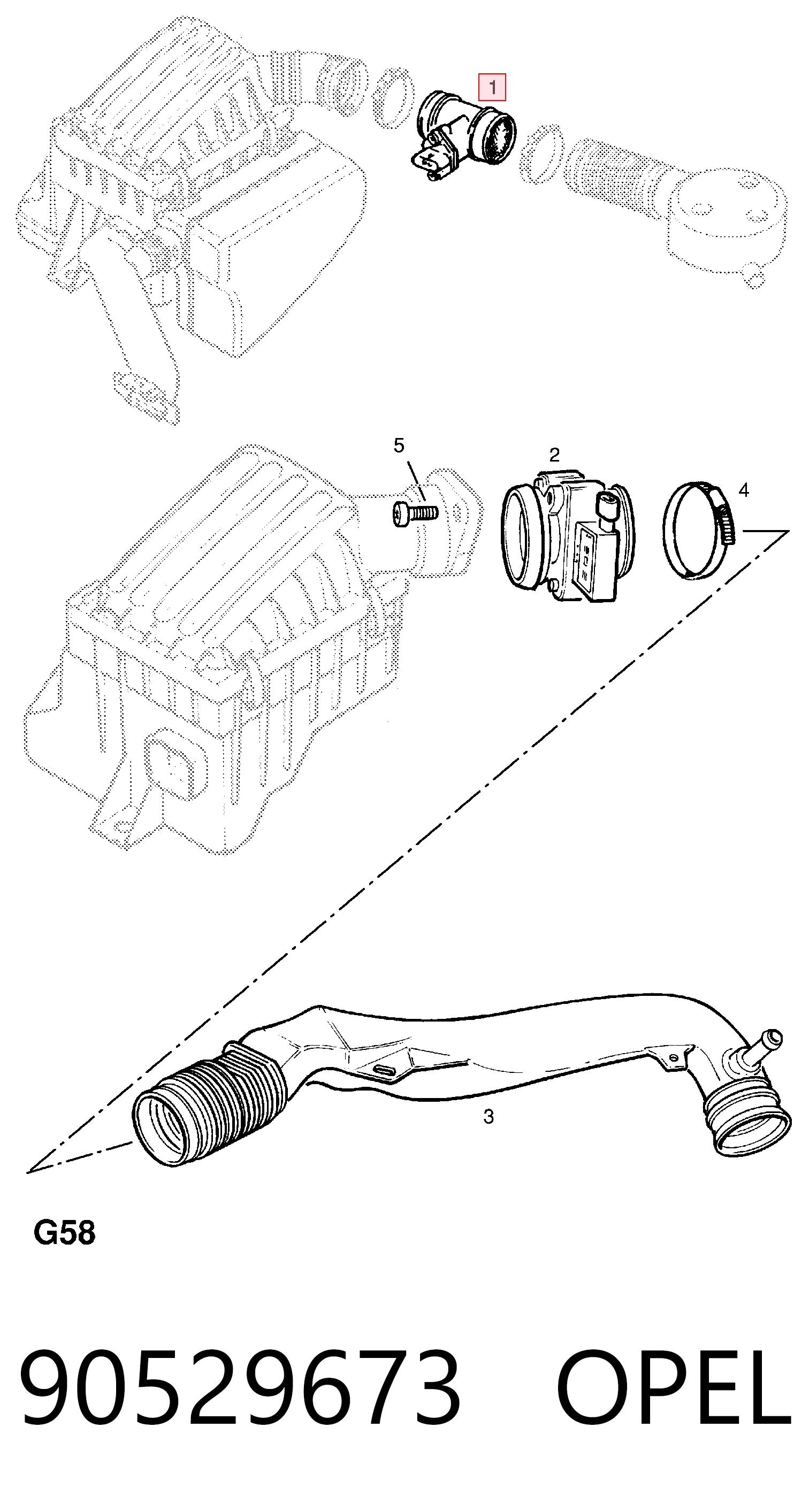 1

5

2

4

3

G58

90529673 OPEL