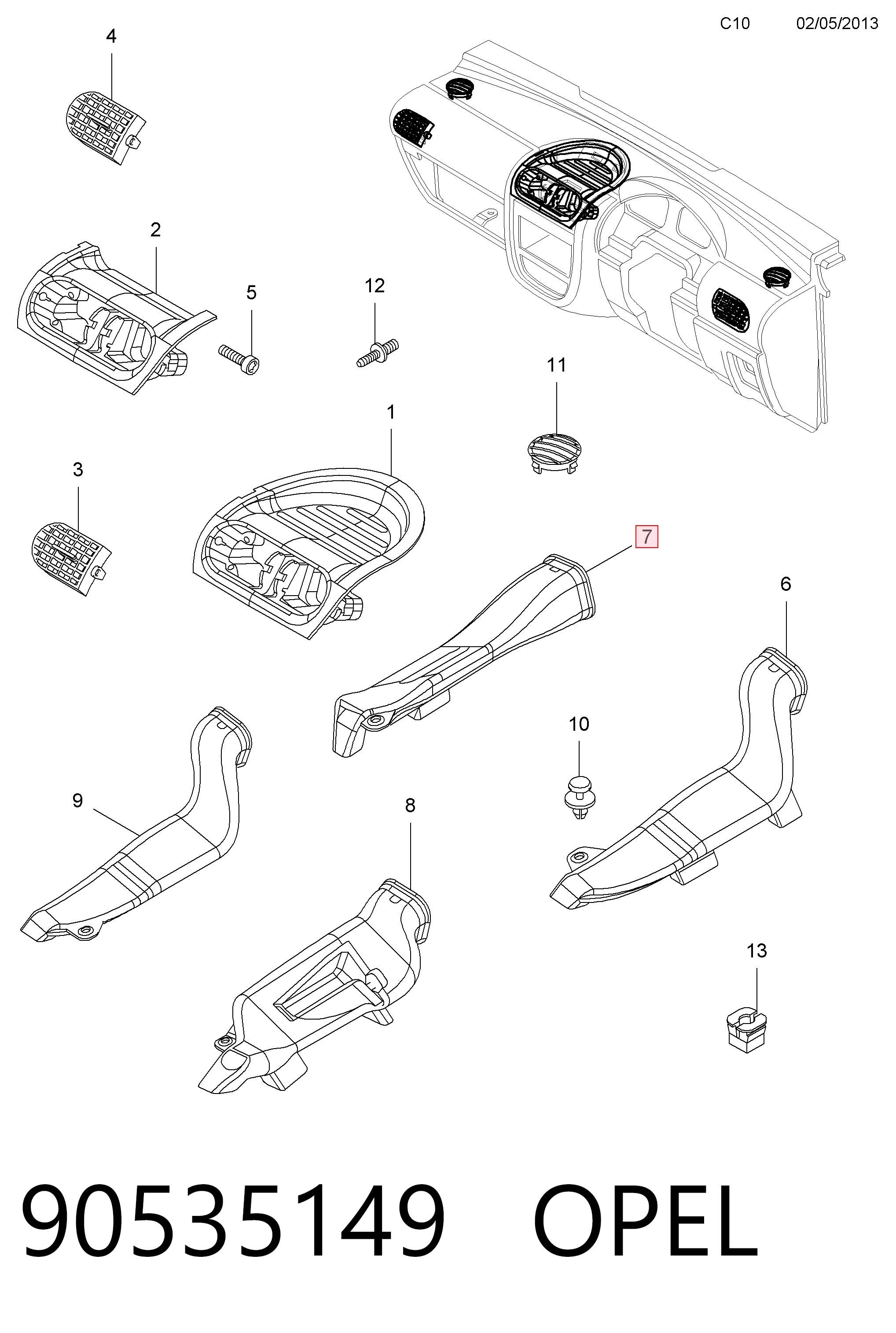 C10 02/05/2013

4

2

5

12

11

1

3

7

6

10

9

8

13

90535149 OPEL