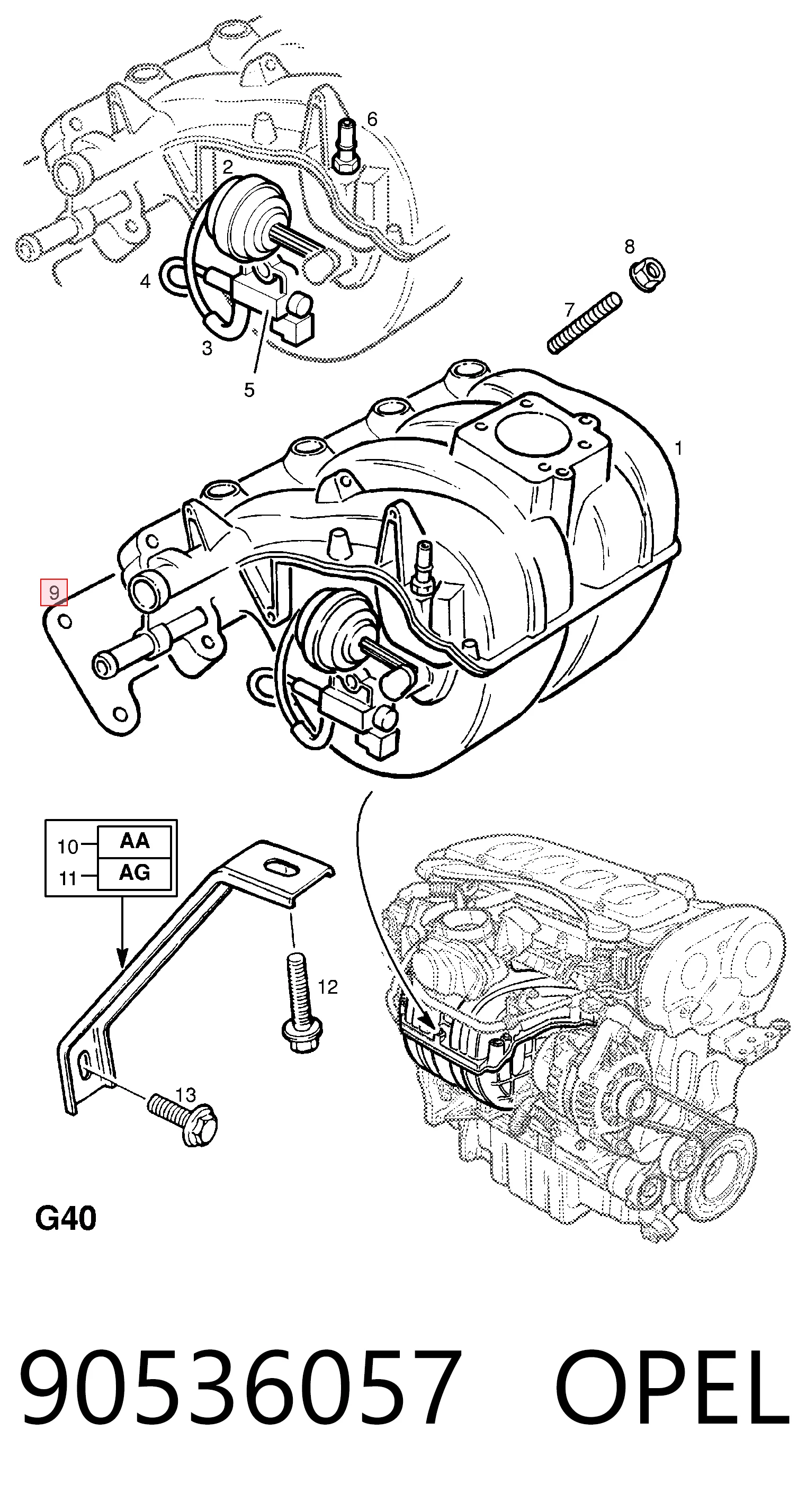 6
2
8
4
7
3
5
1
9
10 AA
11 AG
12
13
G40

90536057 OPEL