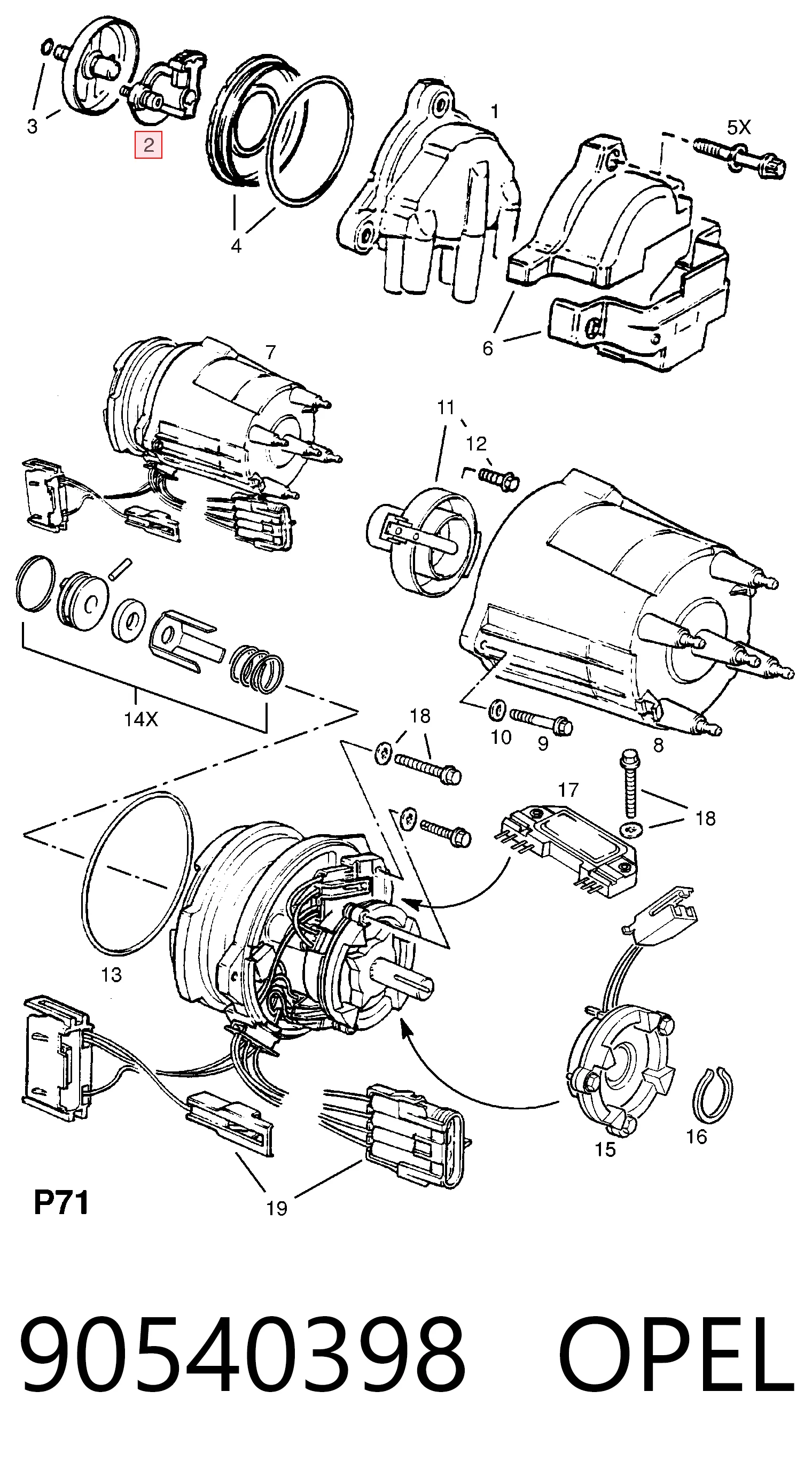 3
2
4
1
5X
6
7
11
12
14X
18
10
9
8
17
18
13
15
16
19
P71
90540398 OPEL