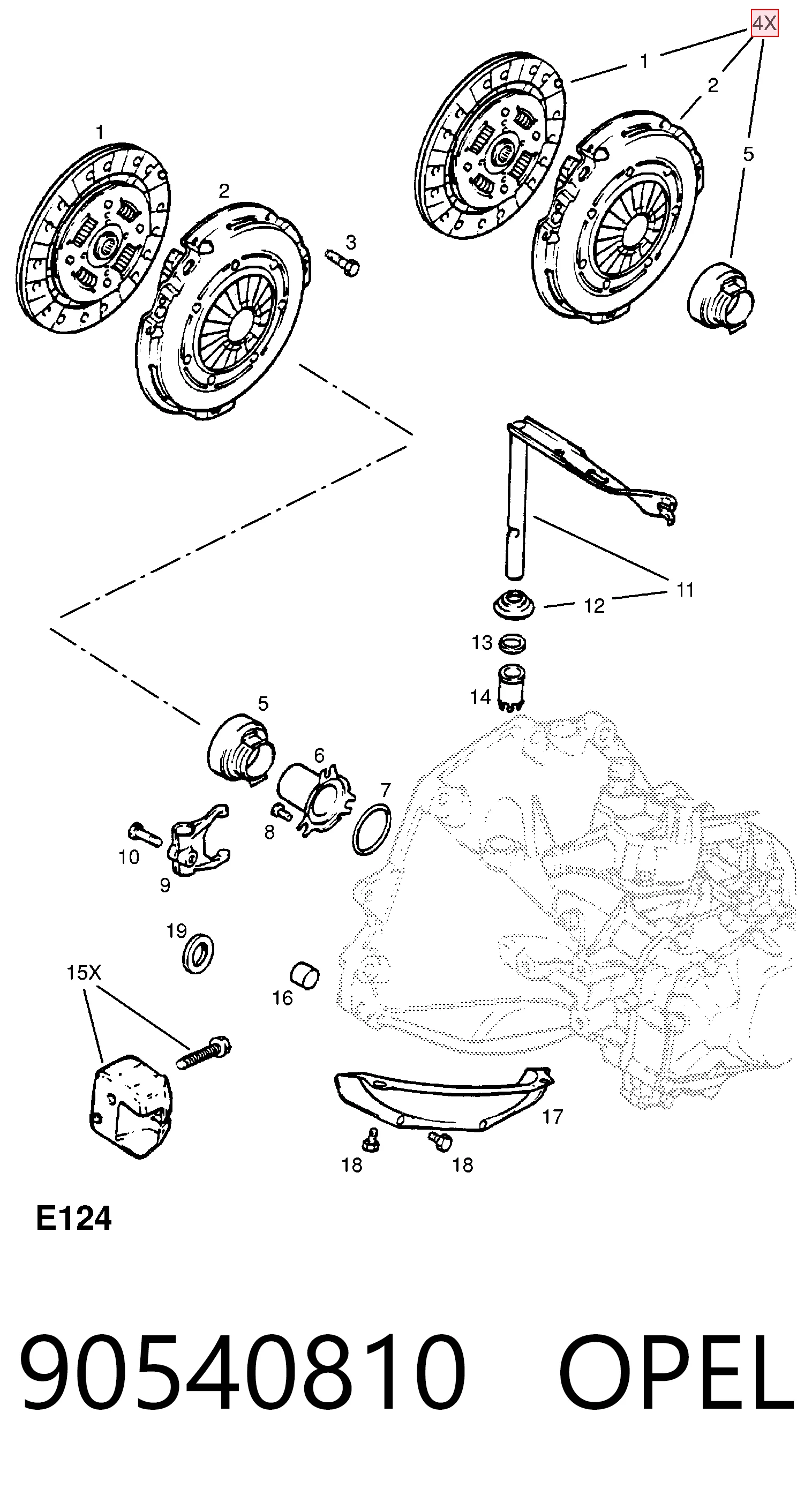 4X
1
2
5
1
2
3
11
12
13
14
5
6
7
8
10
9
19
15X
16
17
18
18
E124
90540810 OPEL