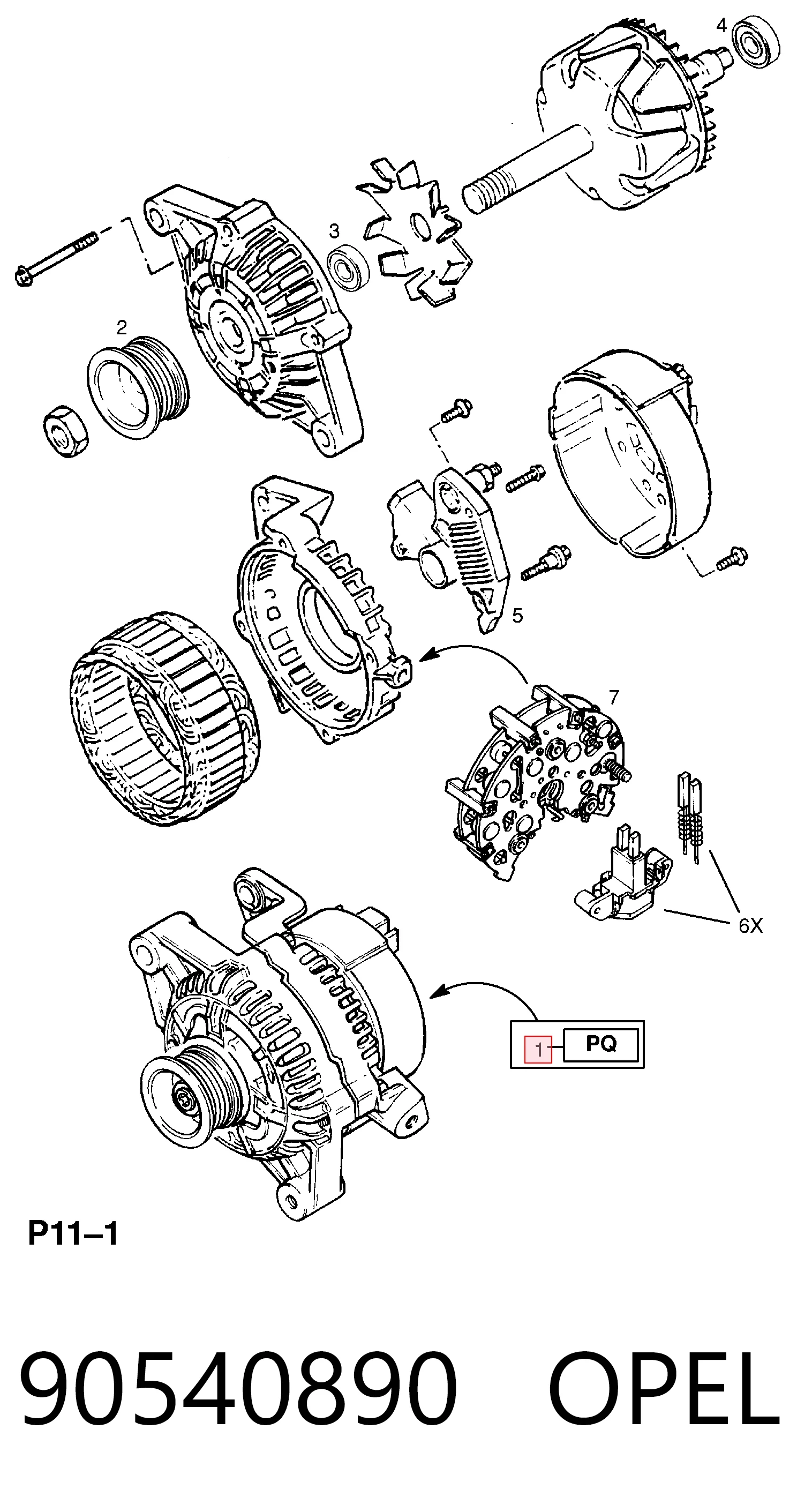 4

3

2

5

7

6X

1 PQ

P11–1

90540890 OPEL