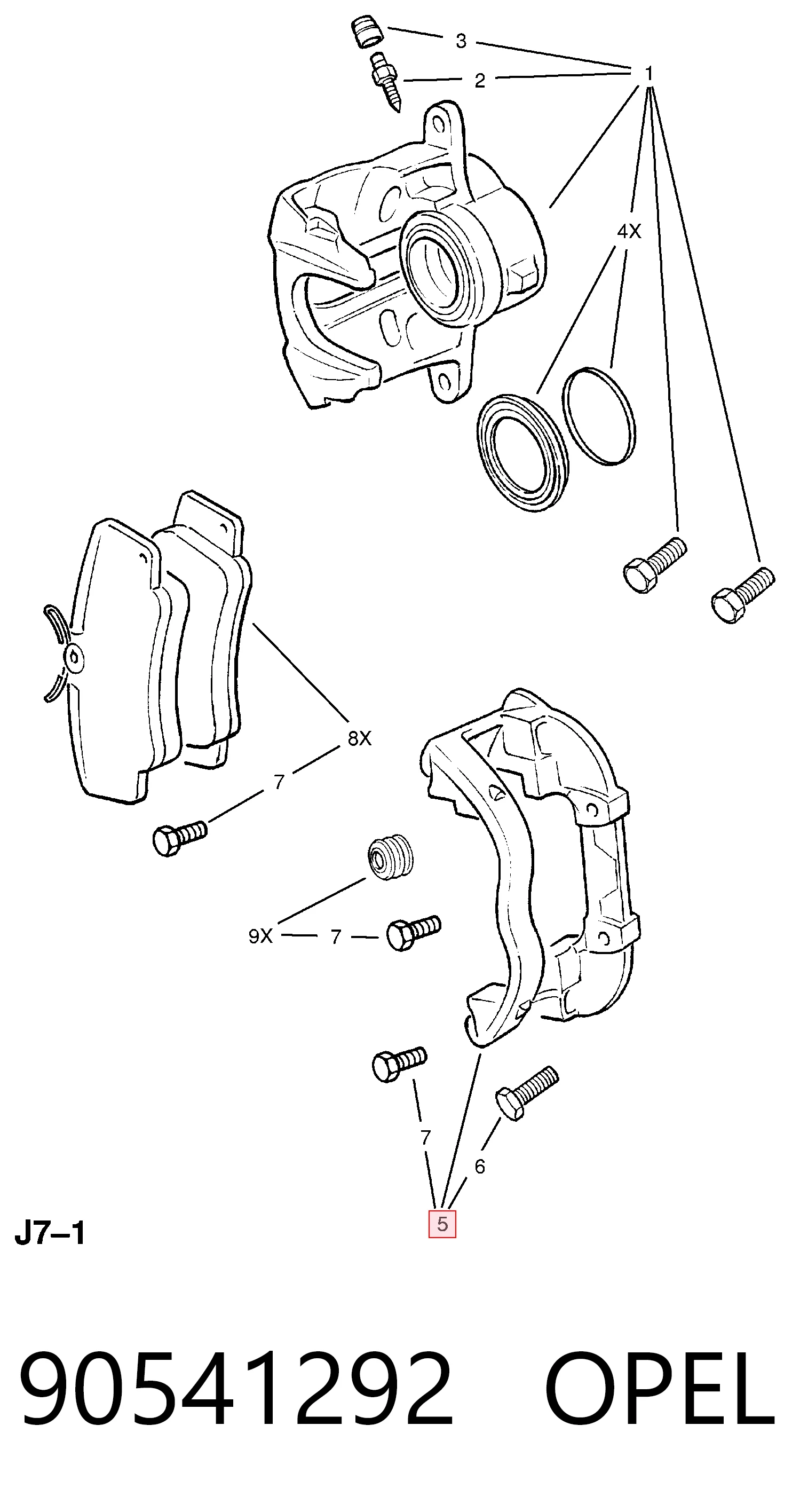 3
2
1
4X
8X
7
9X
7
7
6
5
J7–1

90541292 OPEL