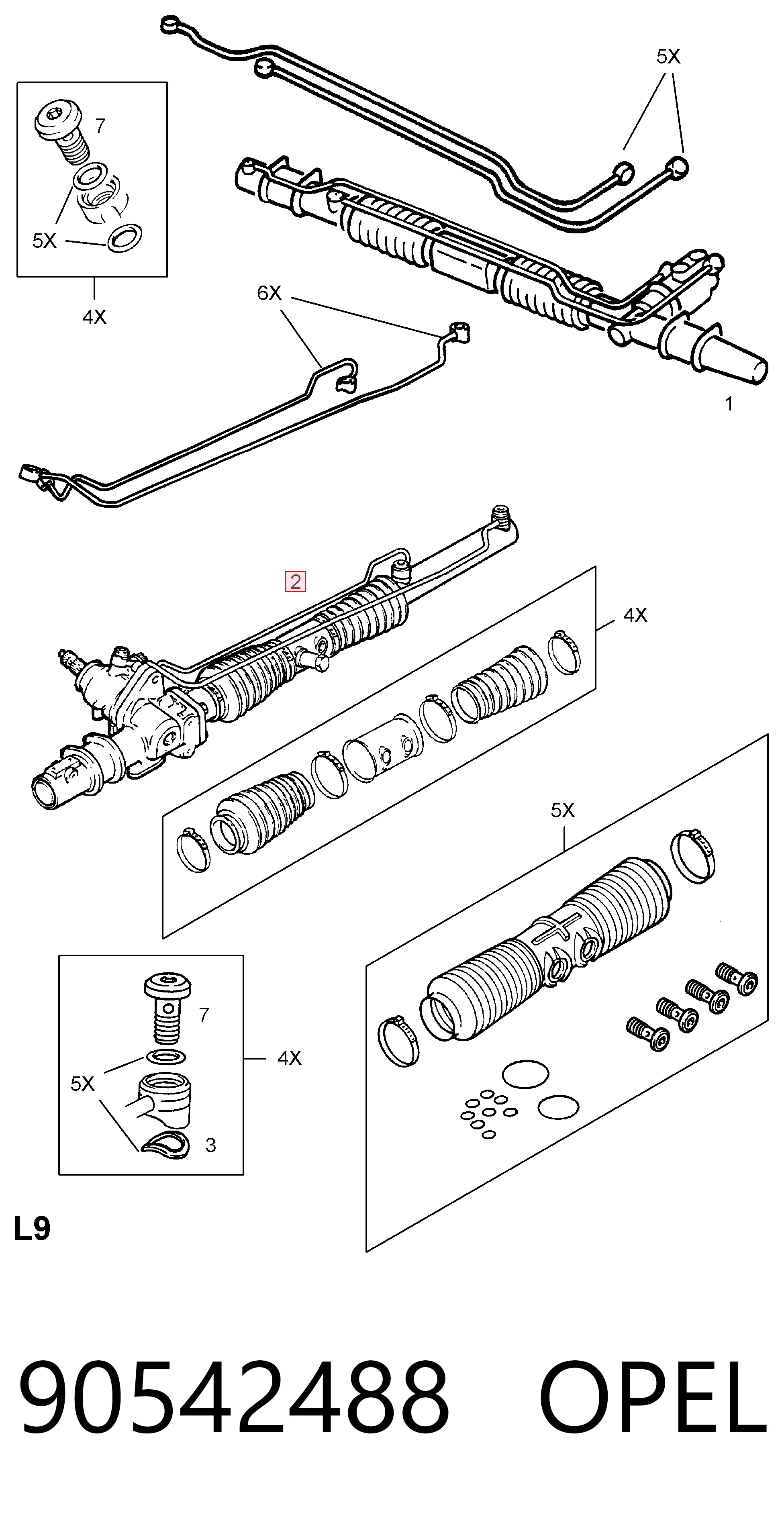 5X
7
5X
4X
6X
1
2
4X
5X
7
4X
5X
3
L9
90542488 OPEL