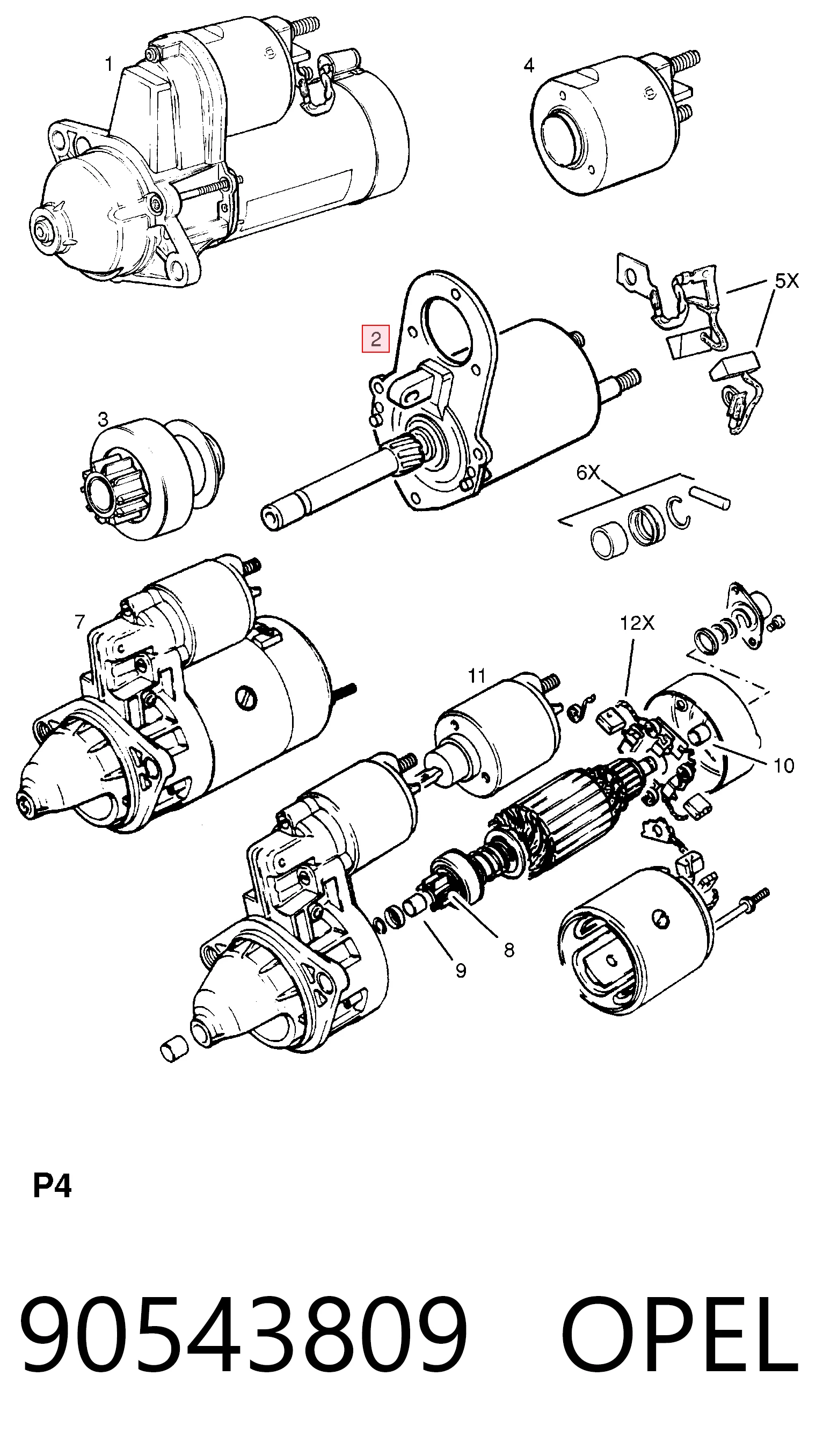 1
4
5X
2
3
6X
7
12X
11
10
8
9
P4
90543809 OPEL