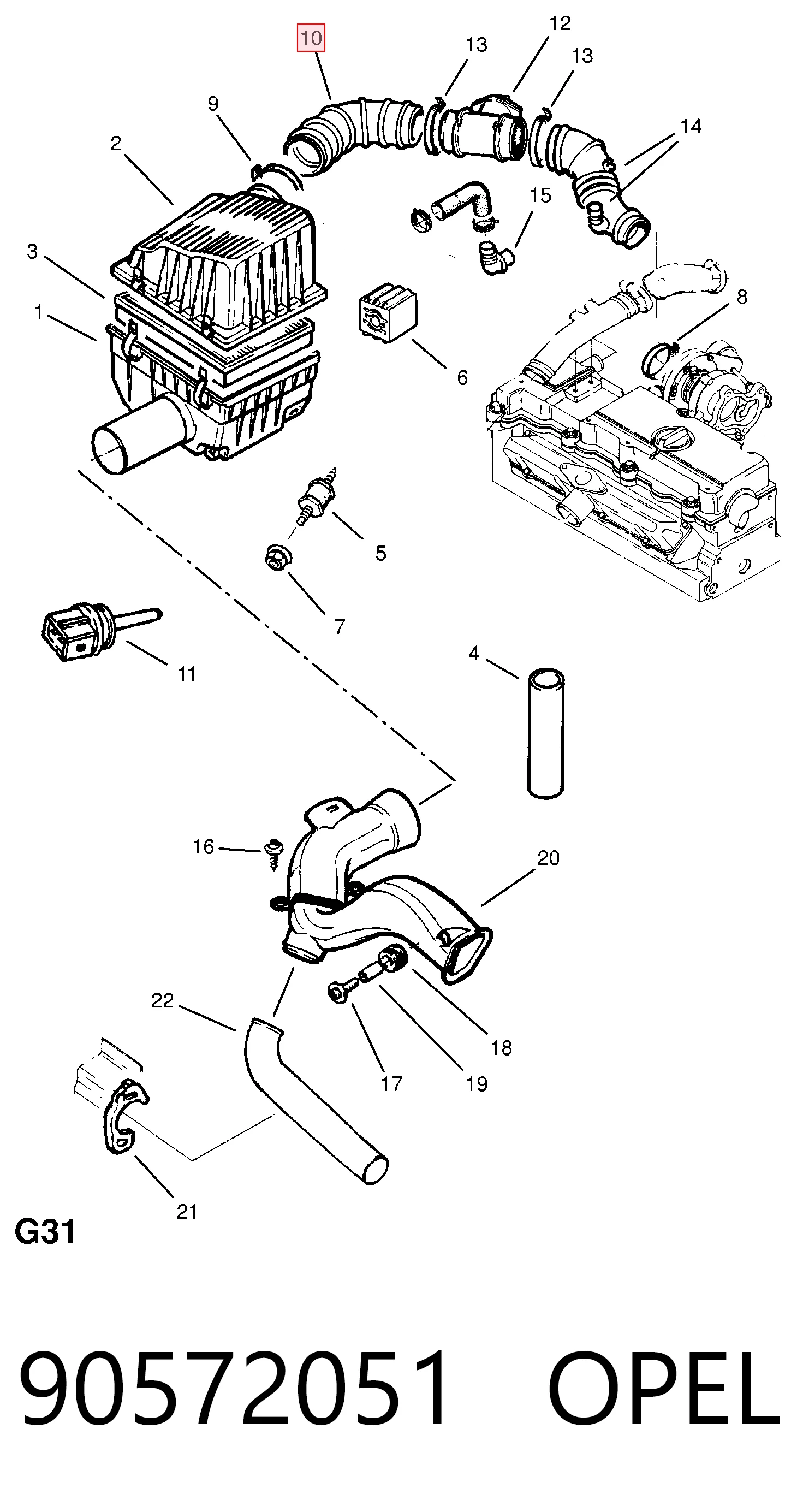 10
12
13
13
9
14
2
15
3
8
1
6
5
7
11
4
16
20
22
18
17
19
21
G31
90572051 OPEL