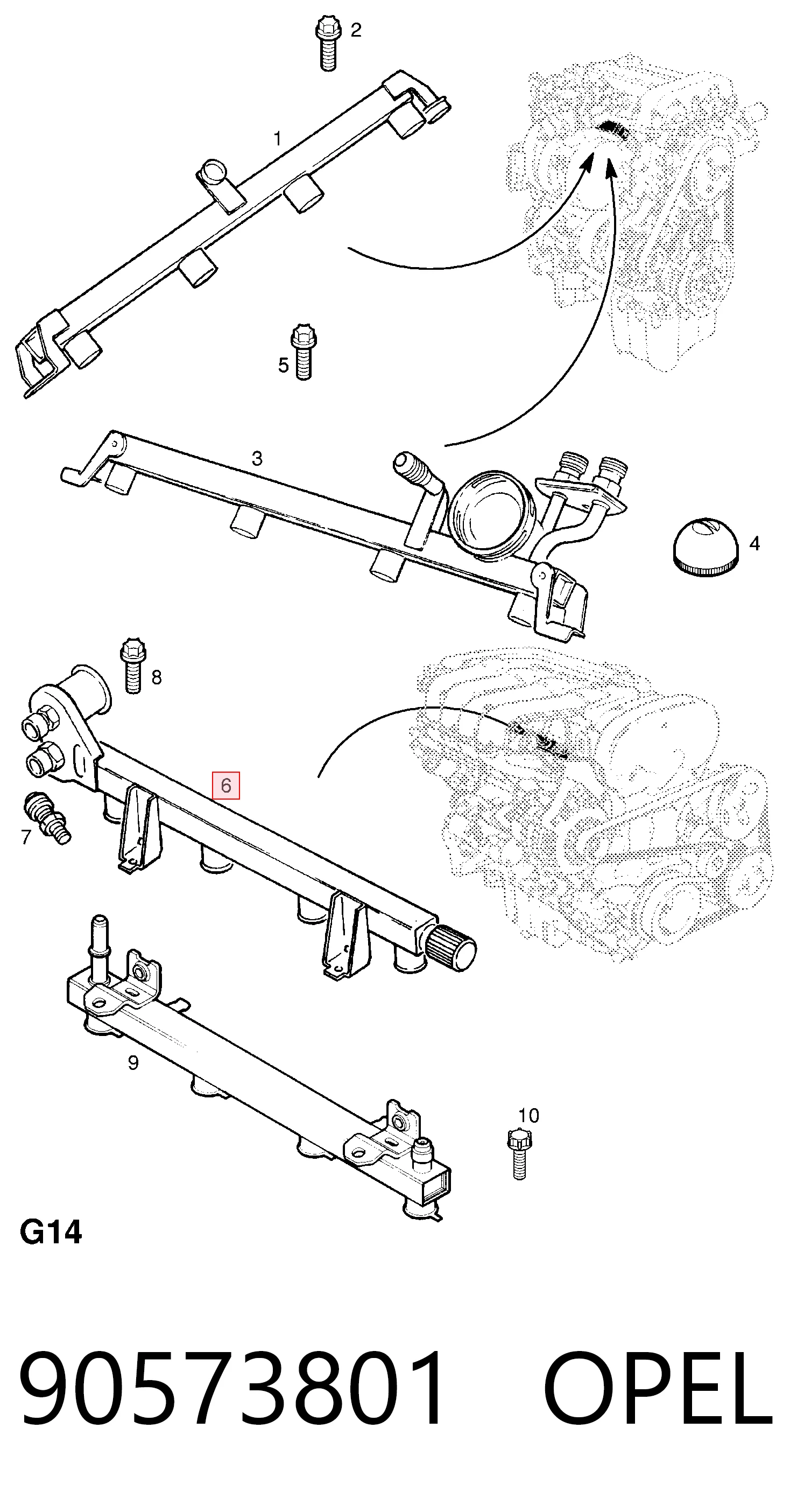 2
1
5
3
4
8
6
7
9
10
G14
90573801 OPEL