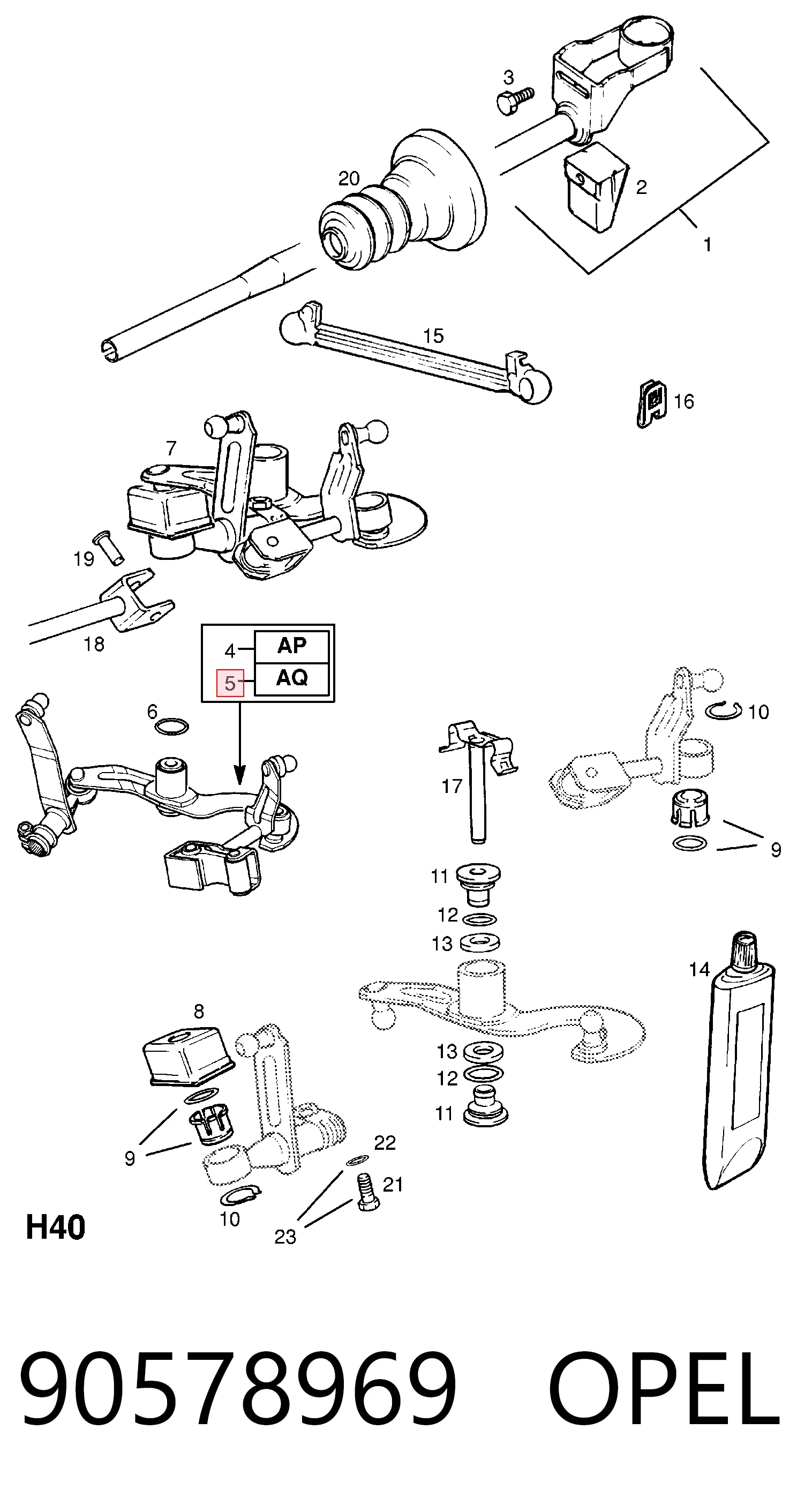 3
20
2
1
15
16
7
19
18
4 AP
5 AQ
6
10
17
9
11
12
13
14
8
13
12
11
9
22
21
10
23
H40

90578969 OPEL