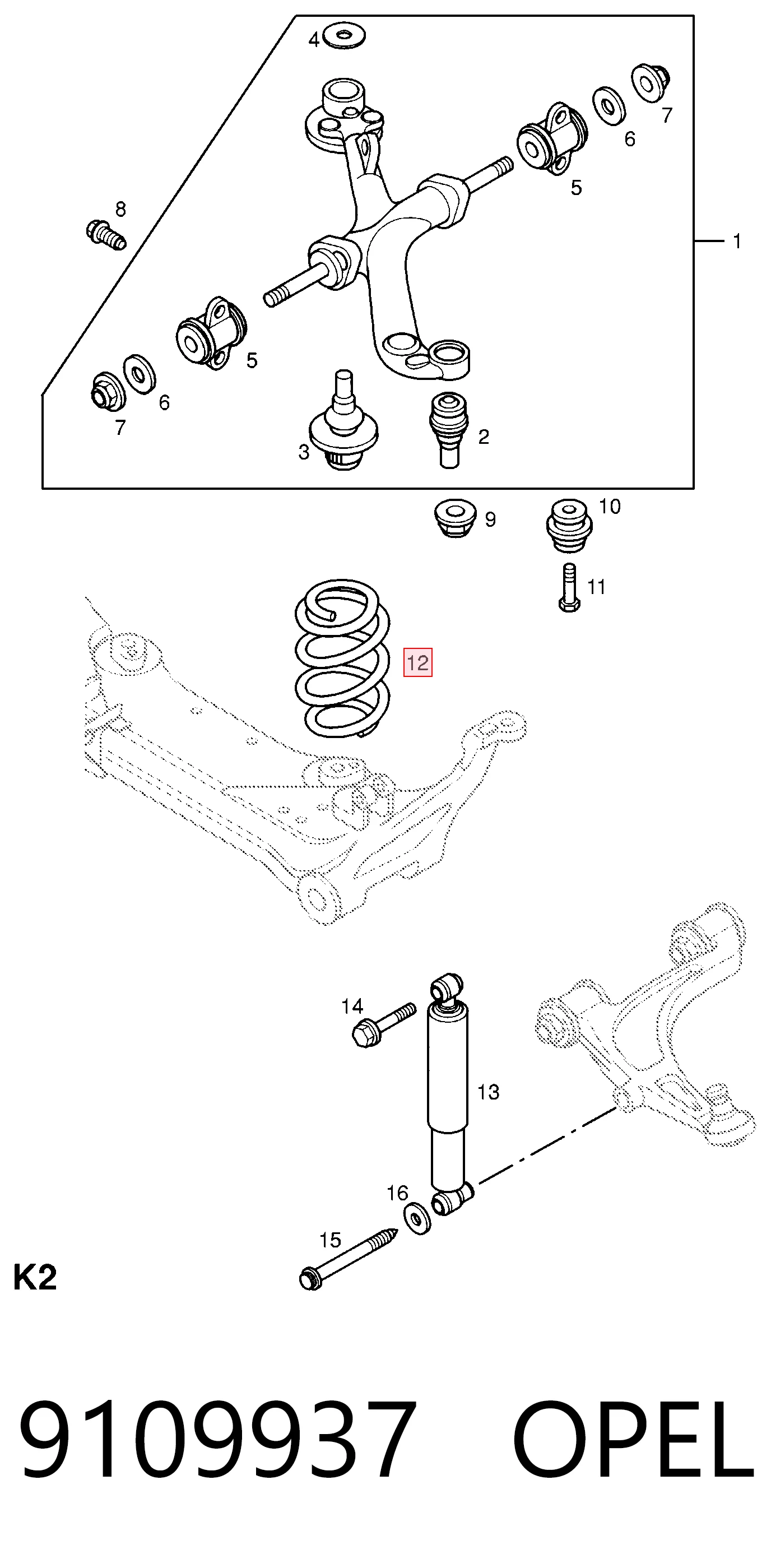 4
7
6
5
8
1
5
6
7
3
2
9
10
11
12
14
13
16
15
K2

9109937 OPEL