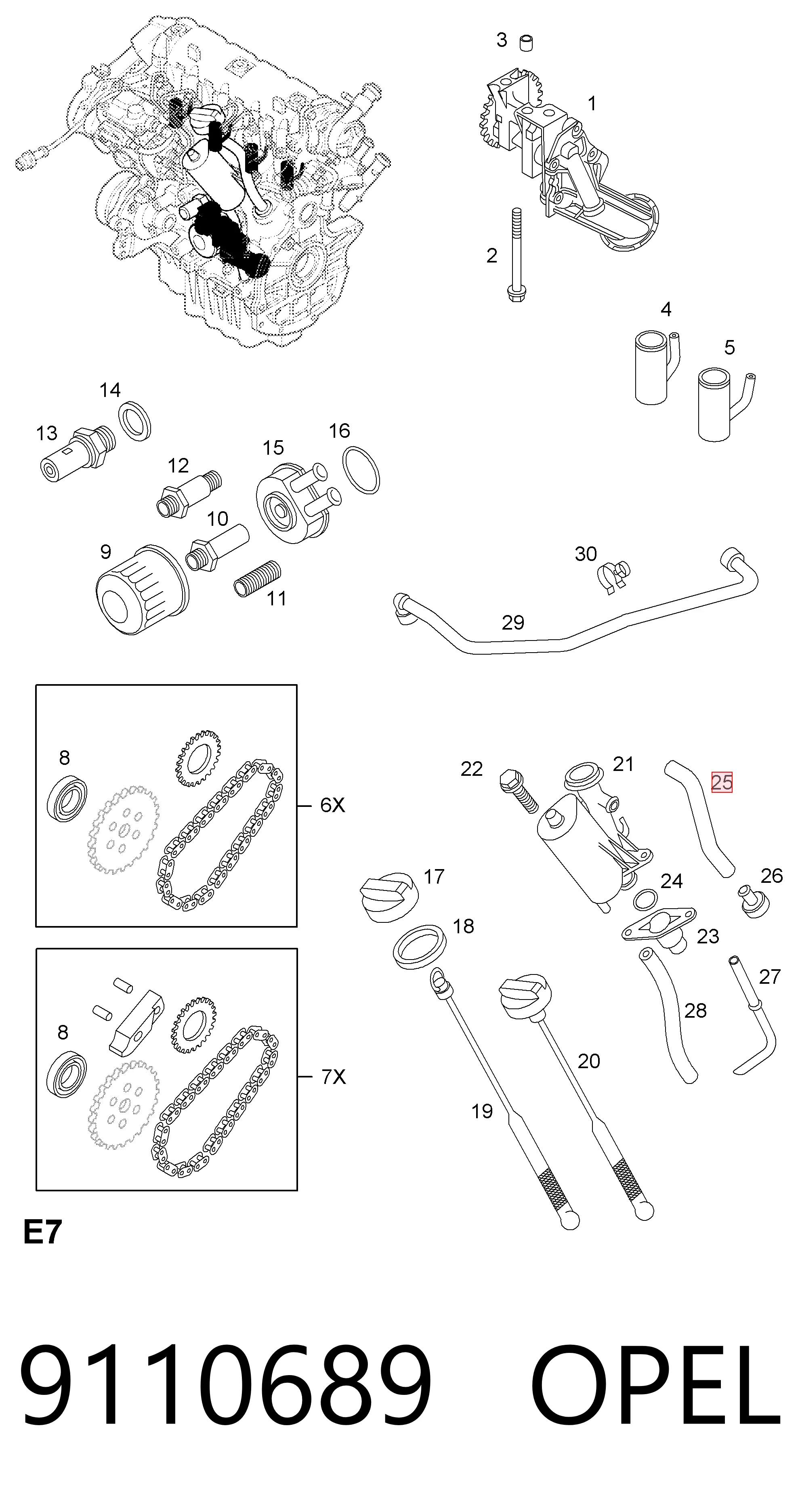 3
1
2
4
5
14
13
12
15
16
10
9
11
30
29
8
6X
22
21
25
17
24
26
18
23
27
28
8
7X
20
19
E7
9110689 OPEL