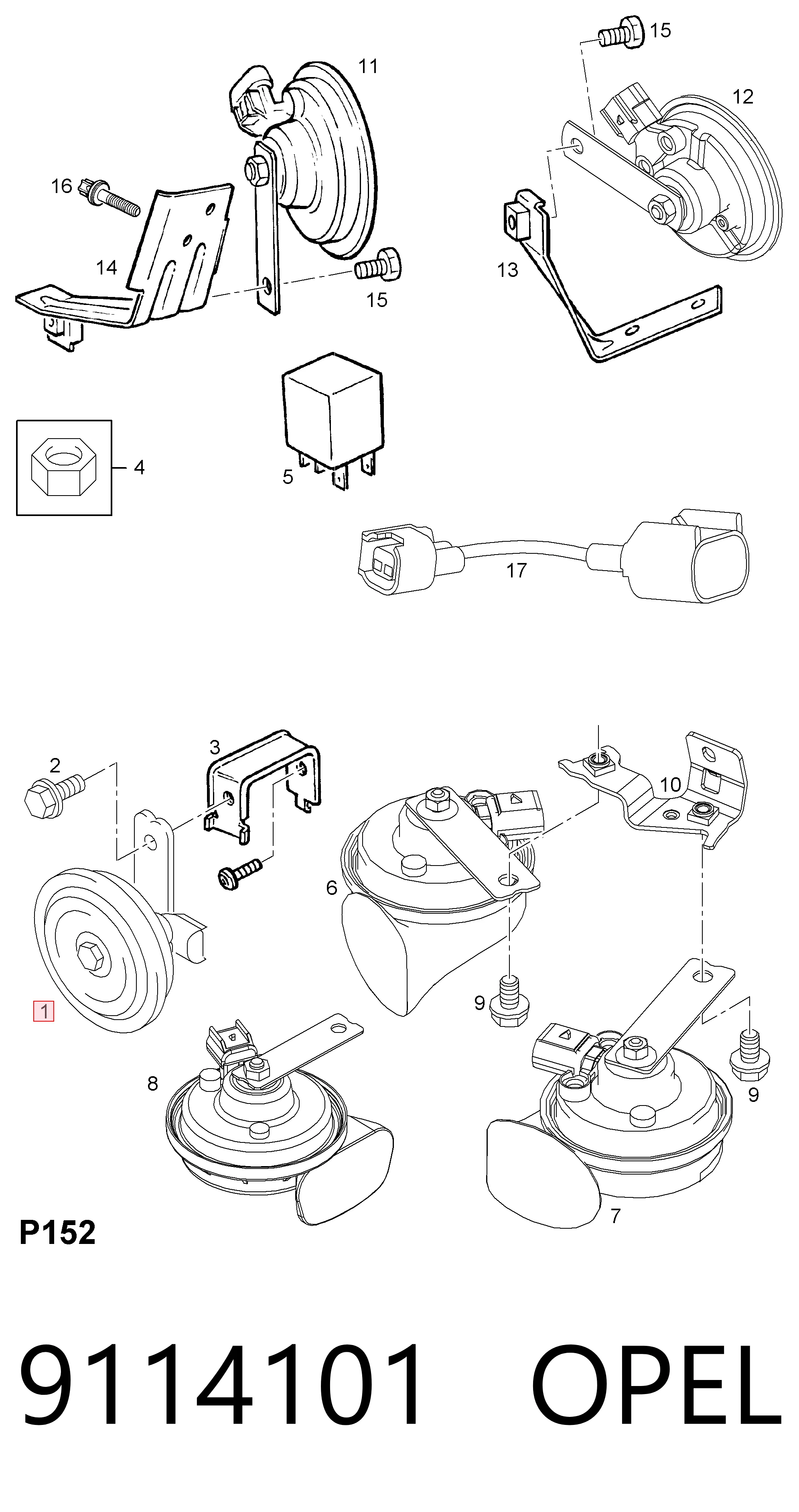 15
11
12
16
14
15
13
4
5
17
2
3
10
6
9
1
8
9
7
P152
9114101 OPEL