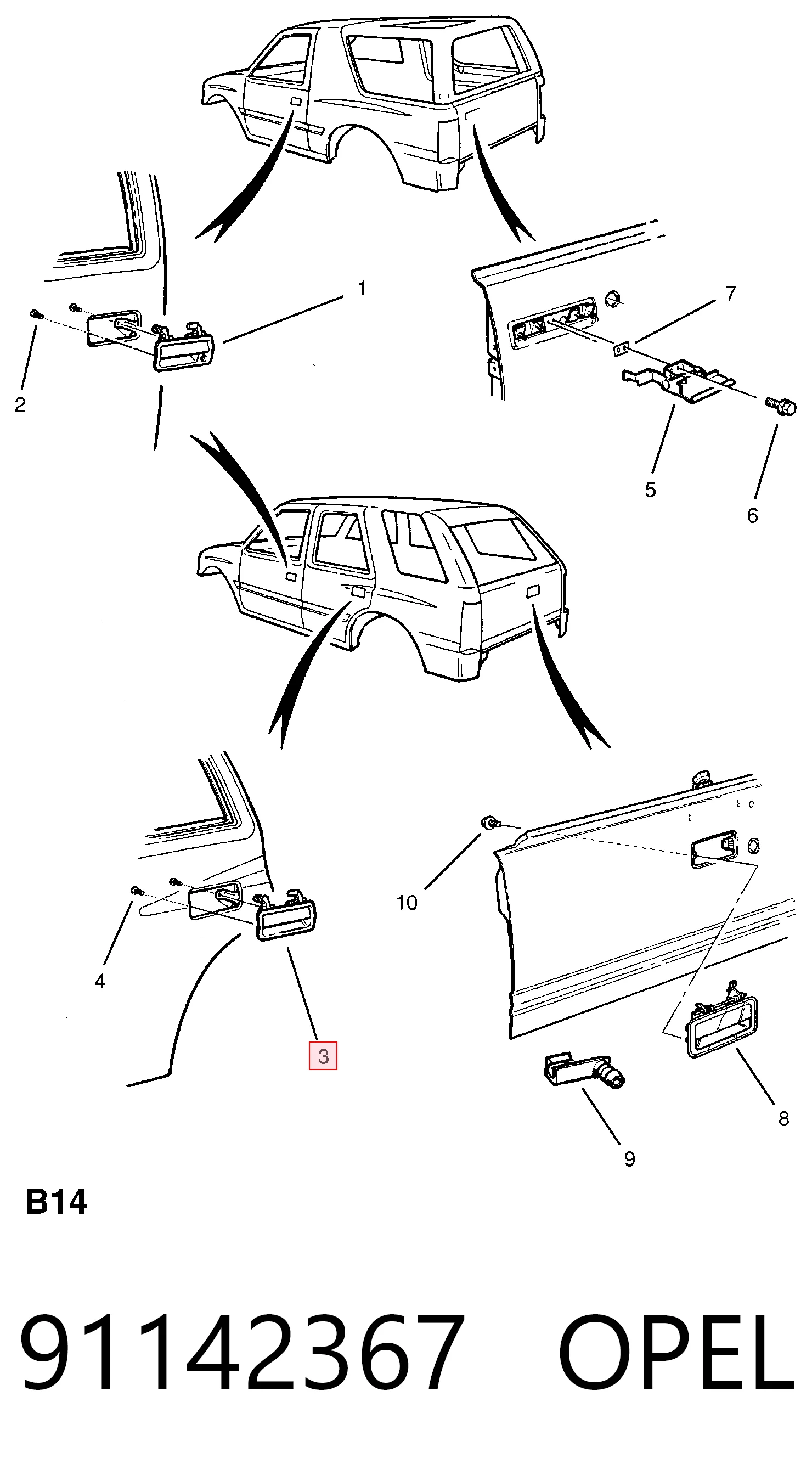 1
7
2
5
6
10
4
3
8
9
B14
91142367 OPEL