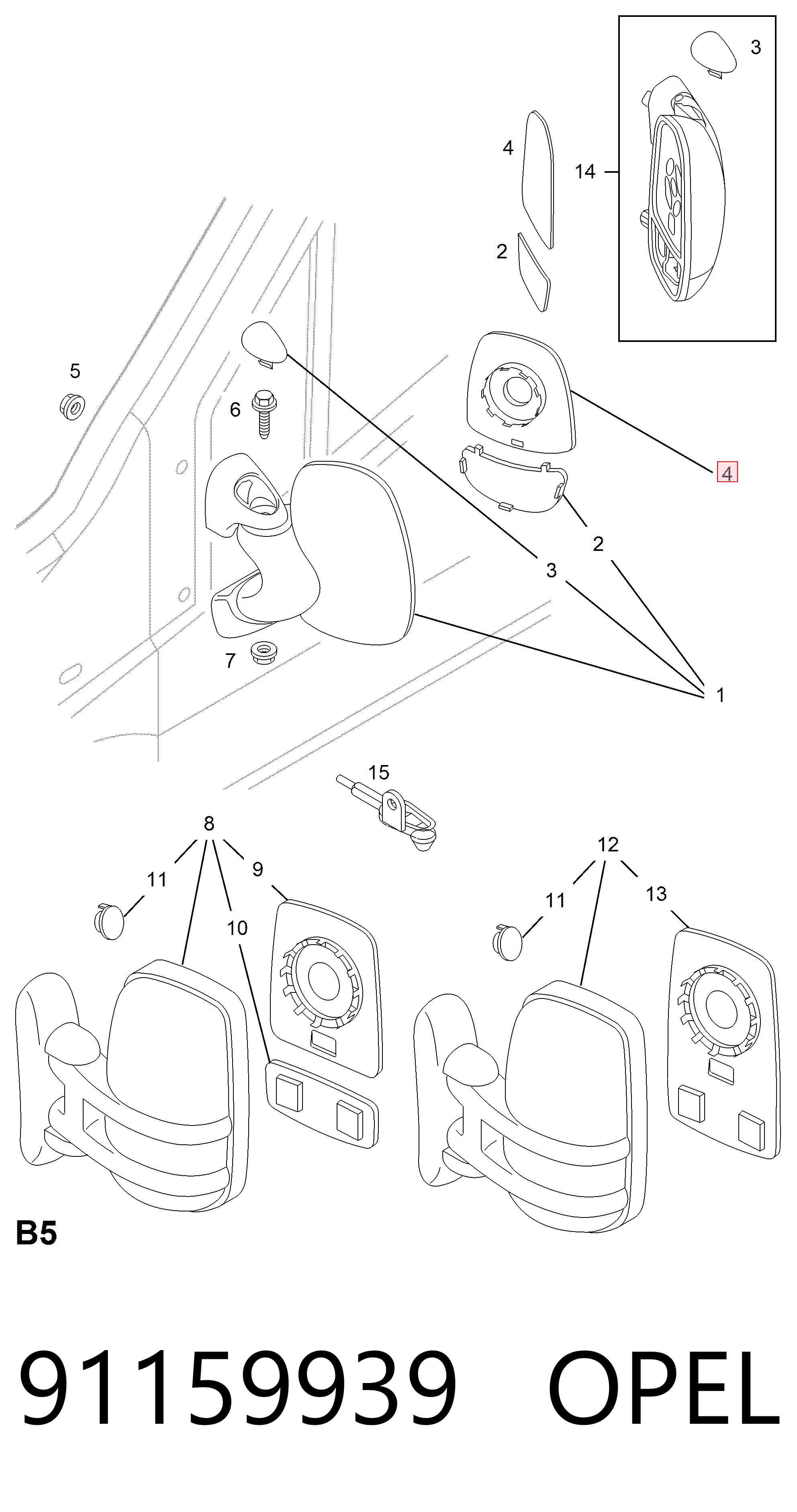 3
4
14
2
5
6
4
2
3
7
1
15
8
11
9
10
12
11
13
B5
91159939 OPEL