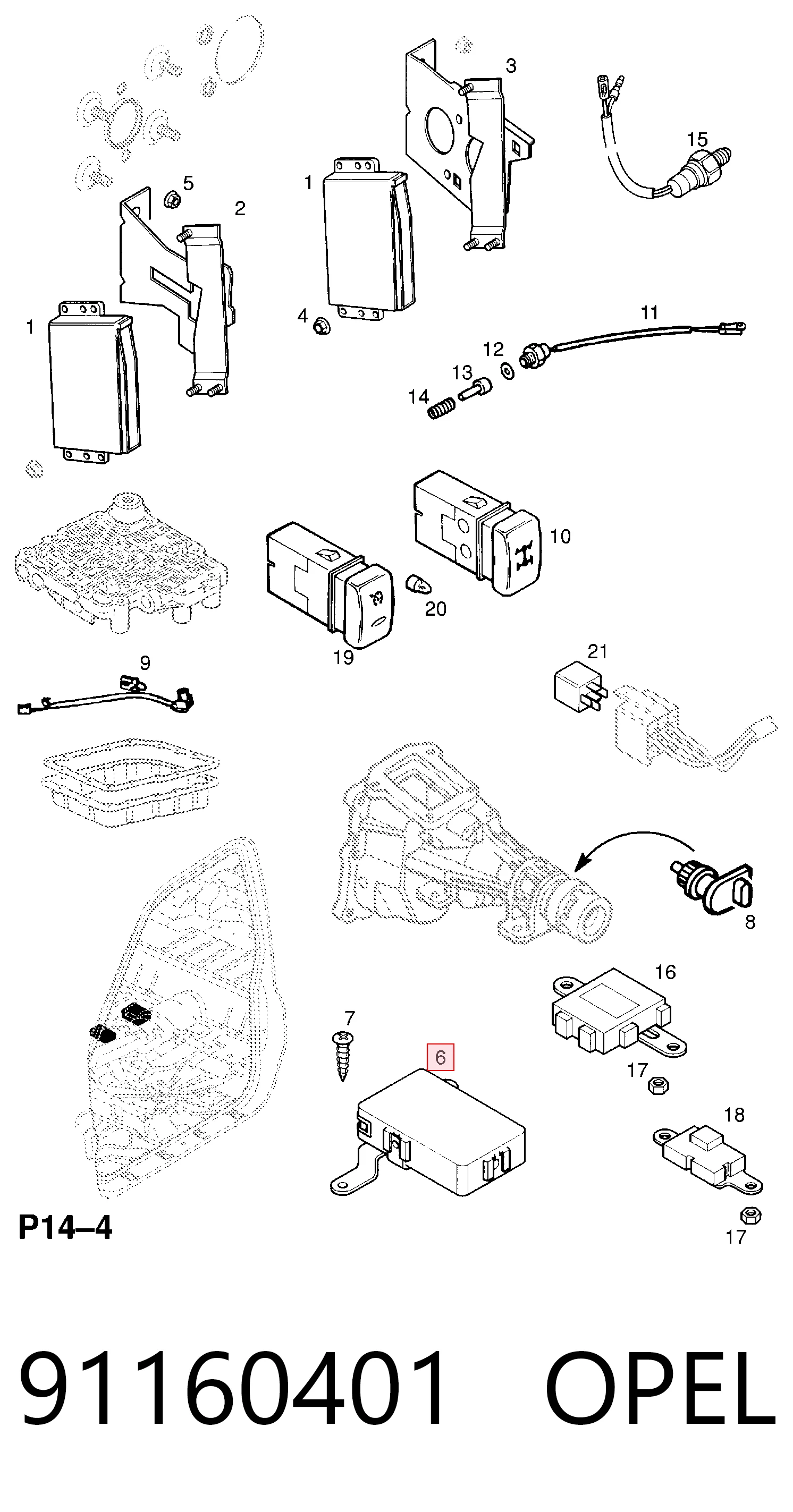 3
15
5
2
1
1
4
11
12
13
14
10
20
19
9
21
8
16
7
6
17
18
17
P14–4

91160401 OPEL