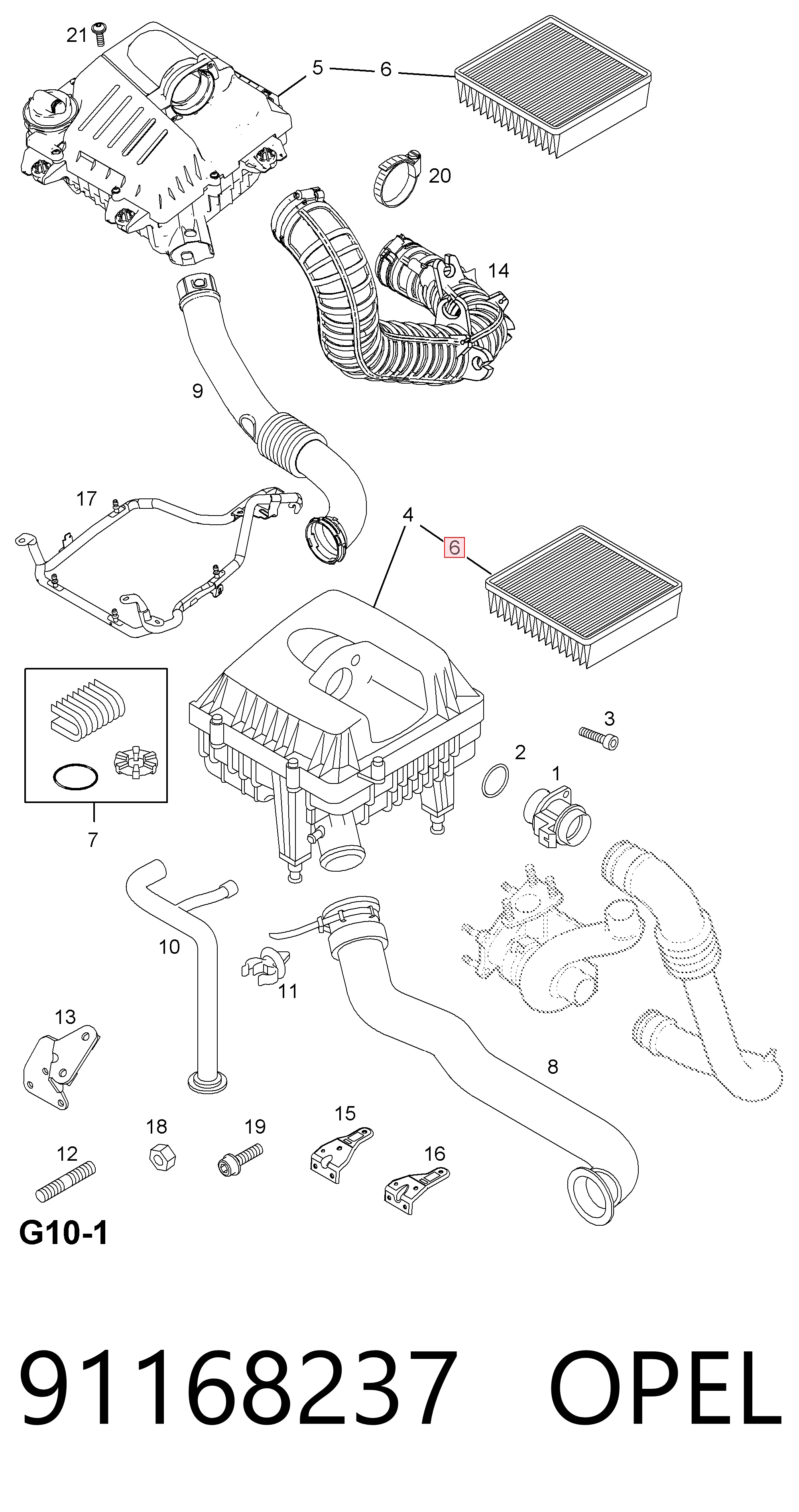 21
5
6
20
14
9
17
4
6
3
2
1
7
10
11
13
8
18
19
15
12
16
G10-1

91168237 OPEL