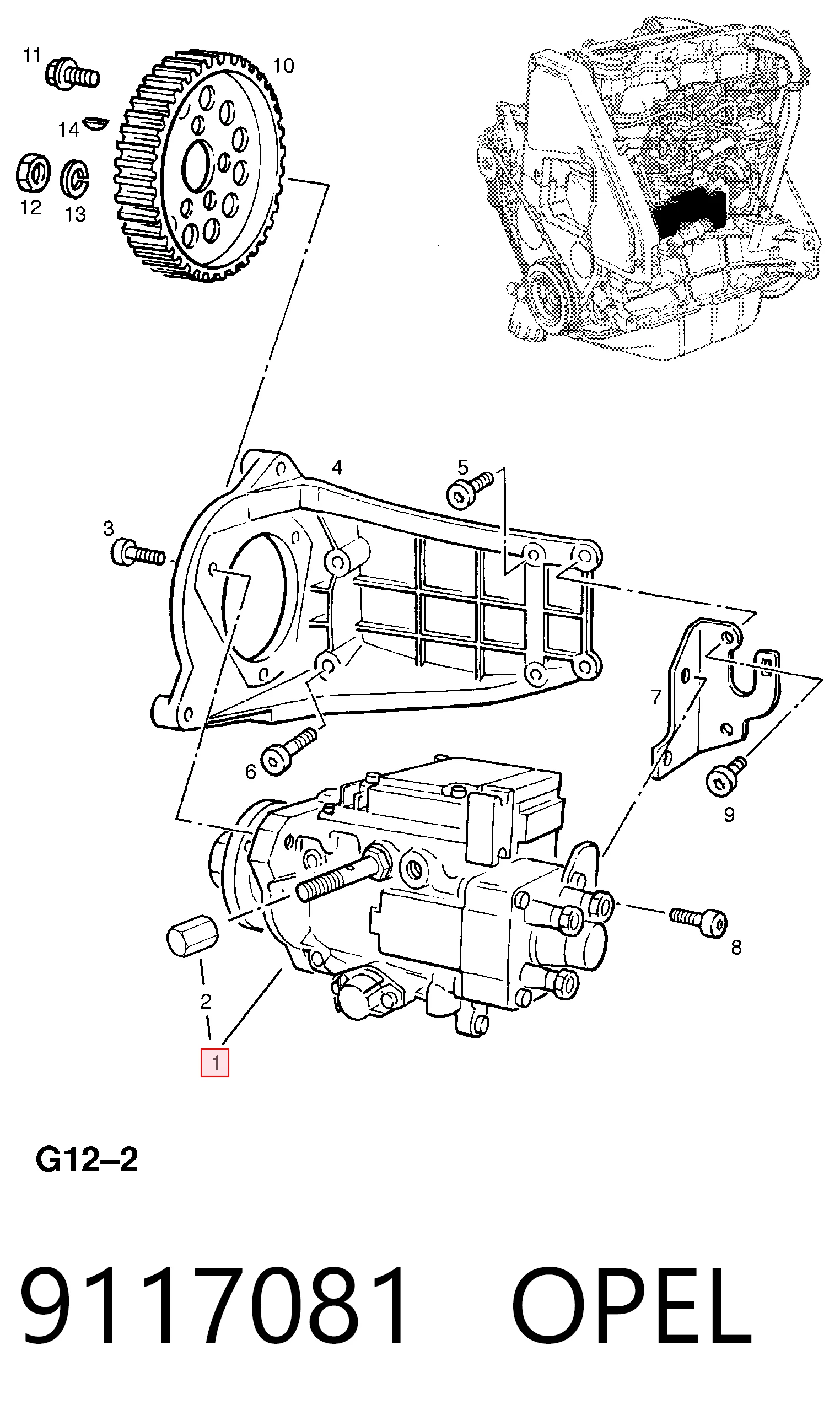 11
10
14
12
13
4
5
3
7
6
9
8
2
1

G12–2

9117081 OPEL