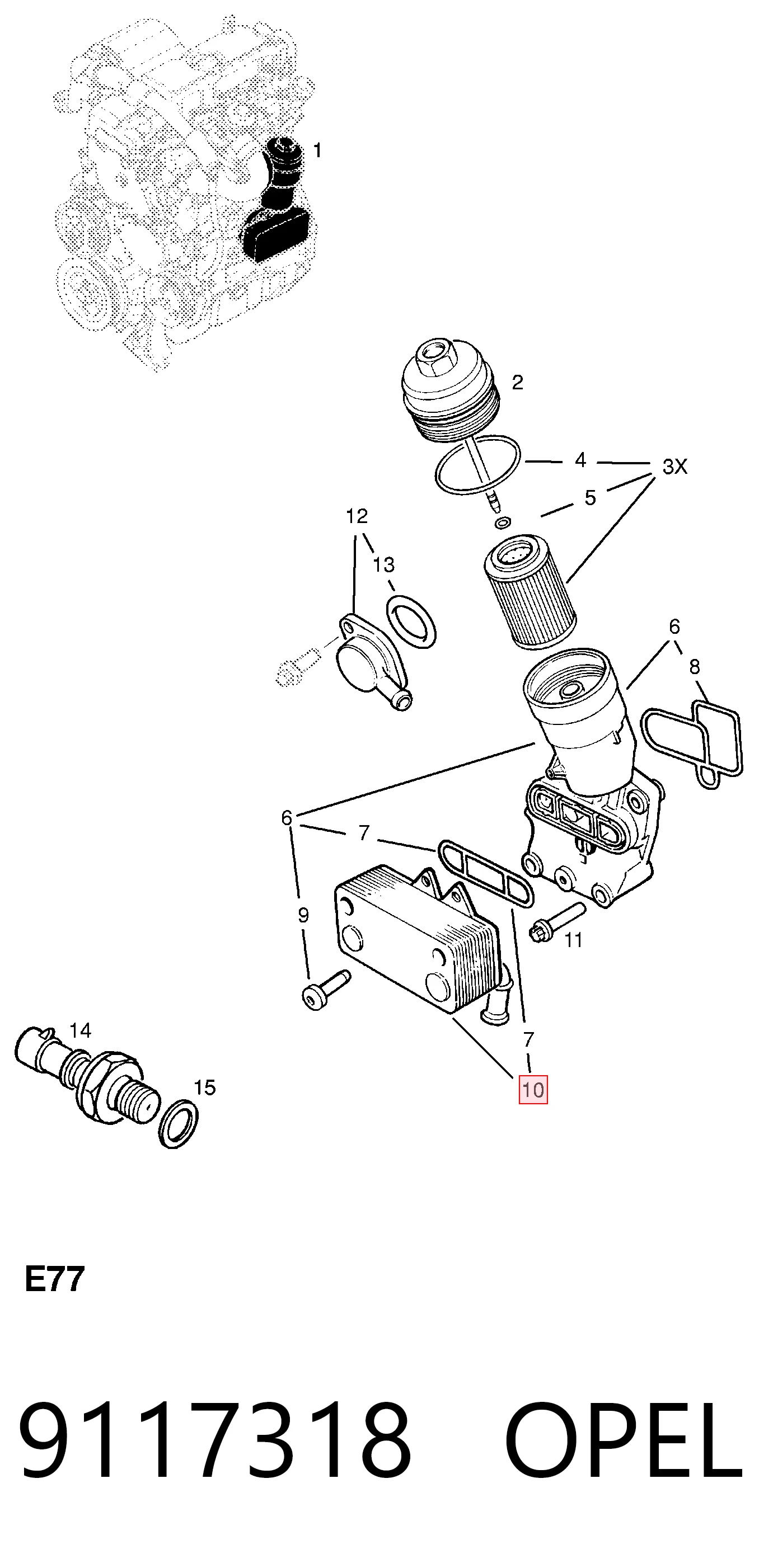 1

2

4

3X

5

12

13

6

8

6

7

9

11

7

10

14

15

E77

9117318 OPEL