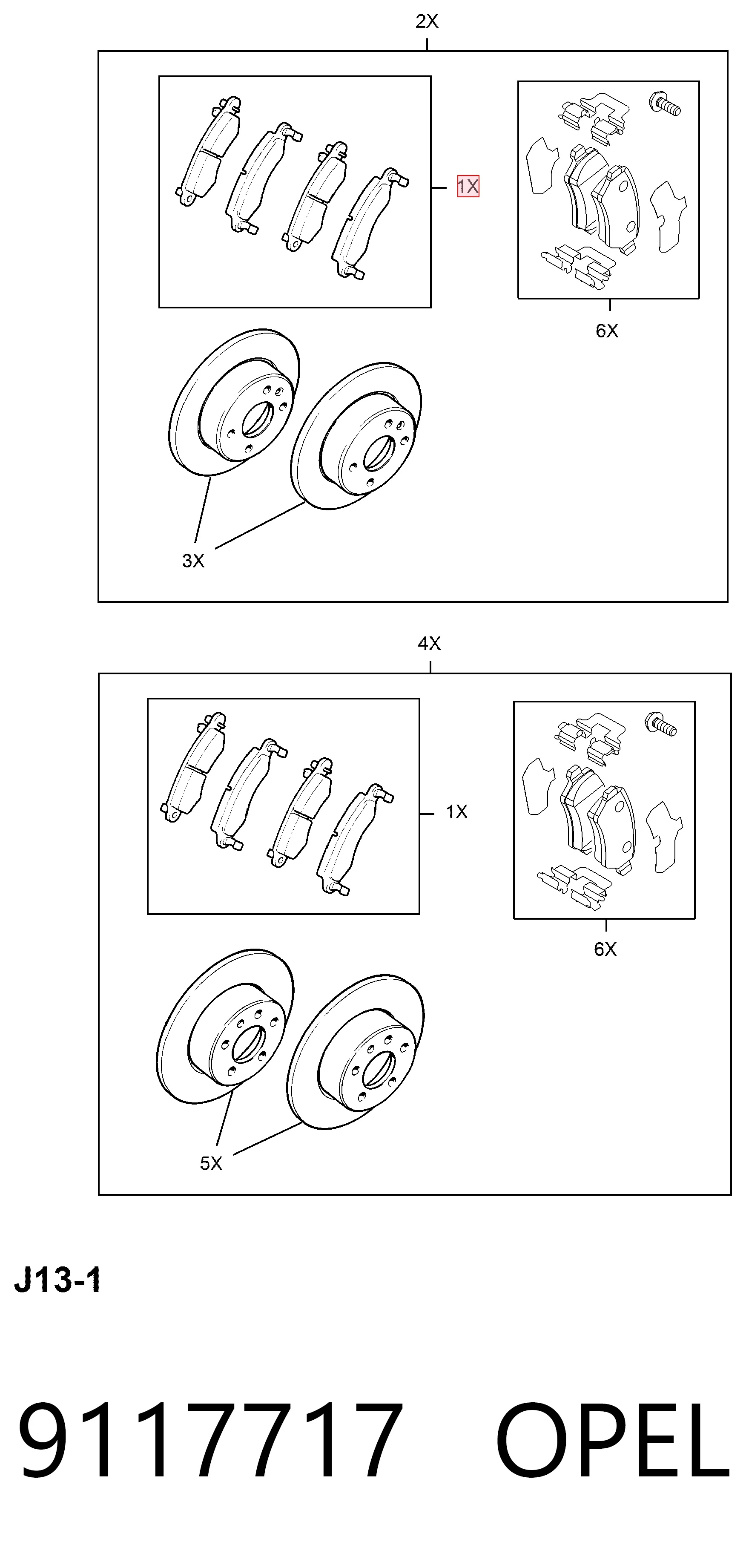 2X

1X

6X

3X

4X

1X

6X

5X

J13-1

9117717 OPEL