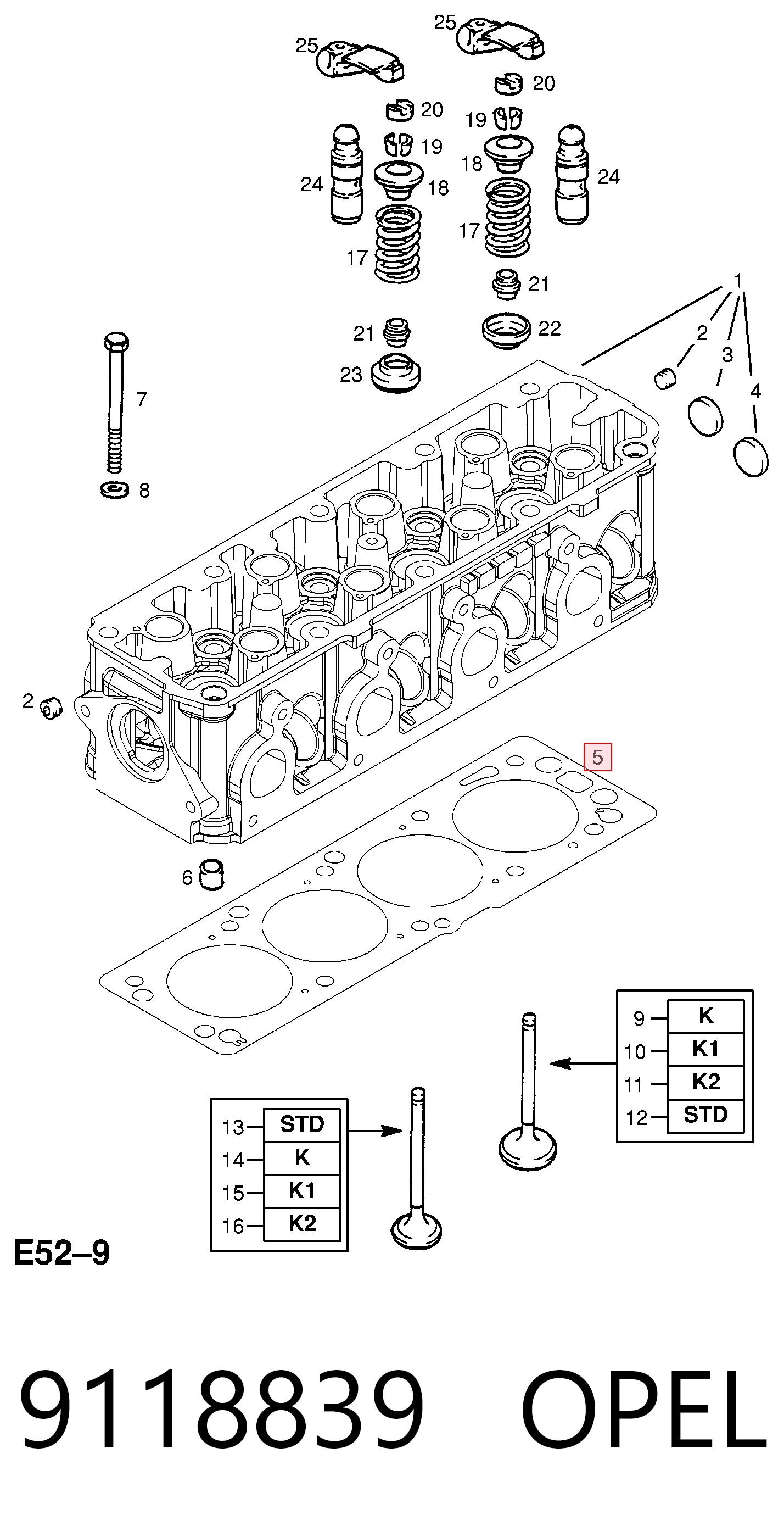 25
25
20
20
19
19
18
18
24
24
17
17
21
21
22
23
1
2
3
4
7
8
2
5
6

| 9 | K |
|---|---|
| 10 | K1 |
| 11 | K2 |
| 12 | STD |

| 13 | STD |
|---|---|
| 14 | K |
| 15 | K1 |
| 16 | K2 |

E52–9

9118839 OPEL