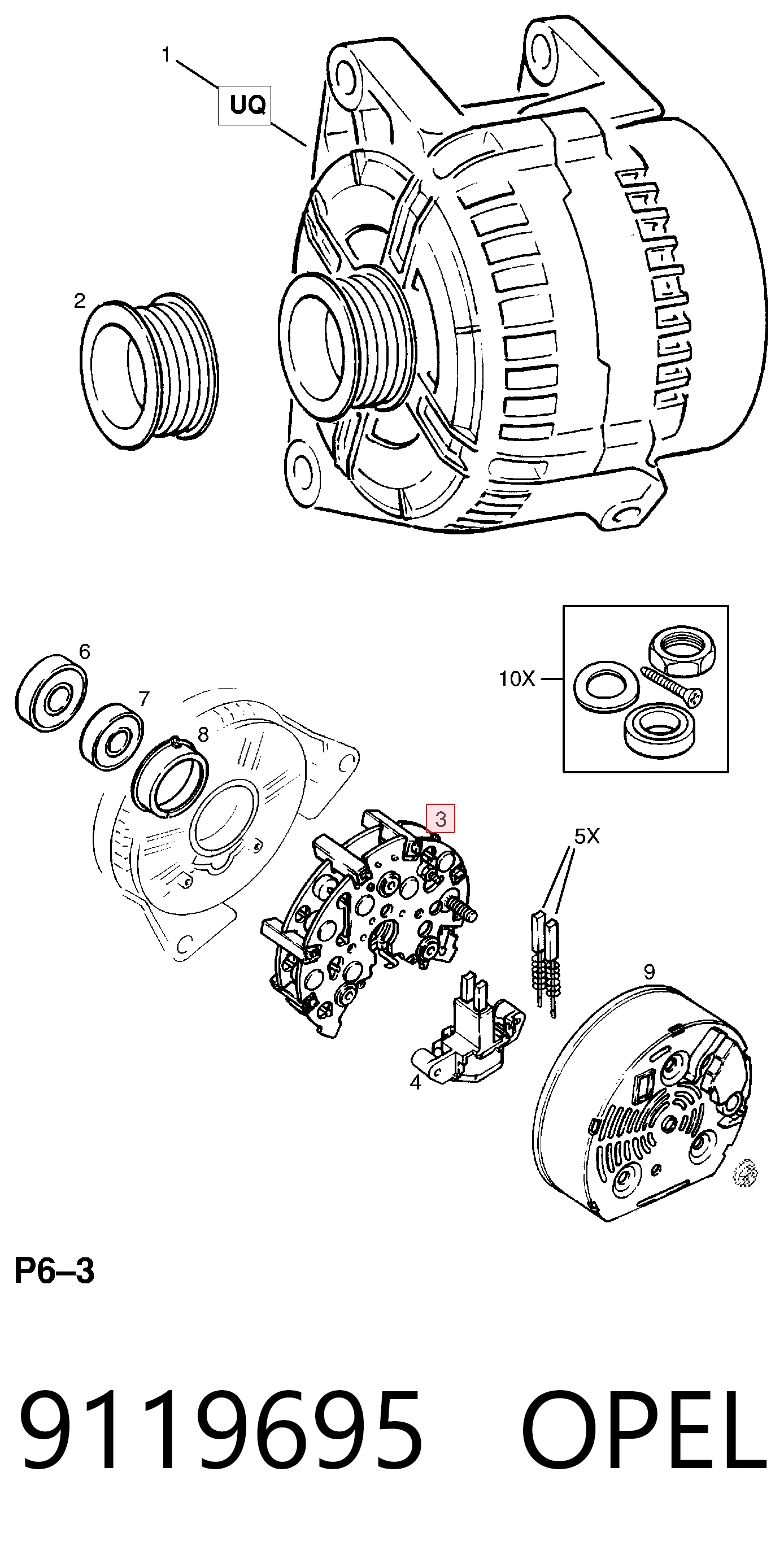 1
UQ
2
6
7
8
10X
3
5X
9
4
P6–3
9119695 OPEL