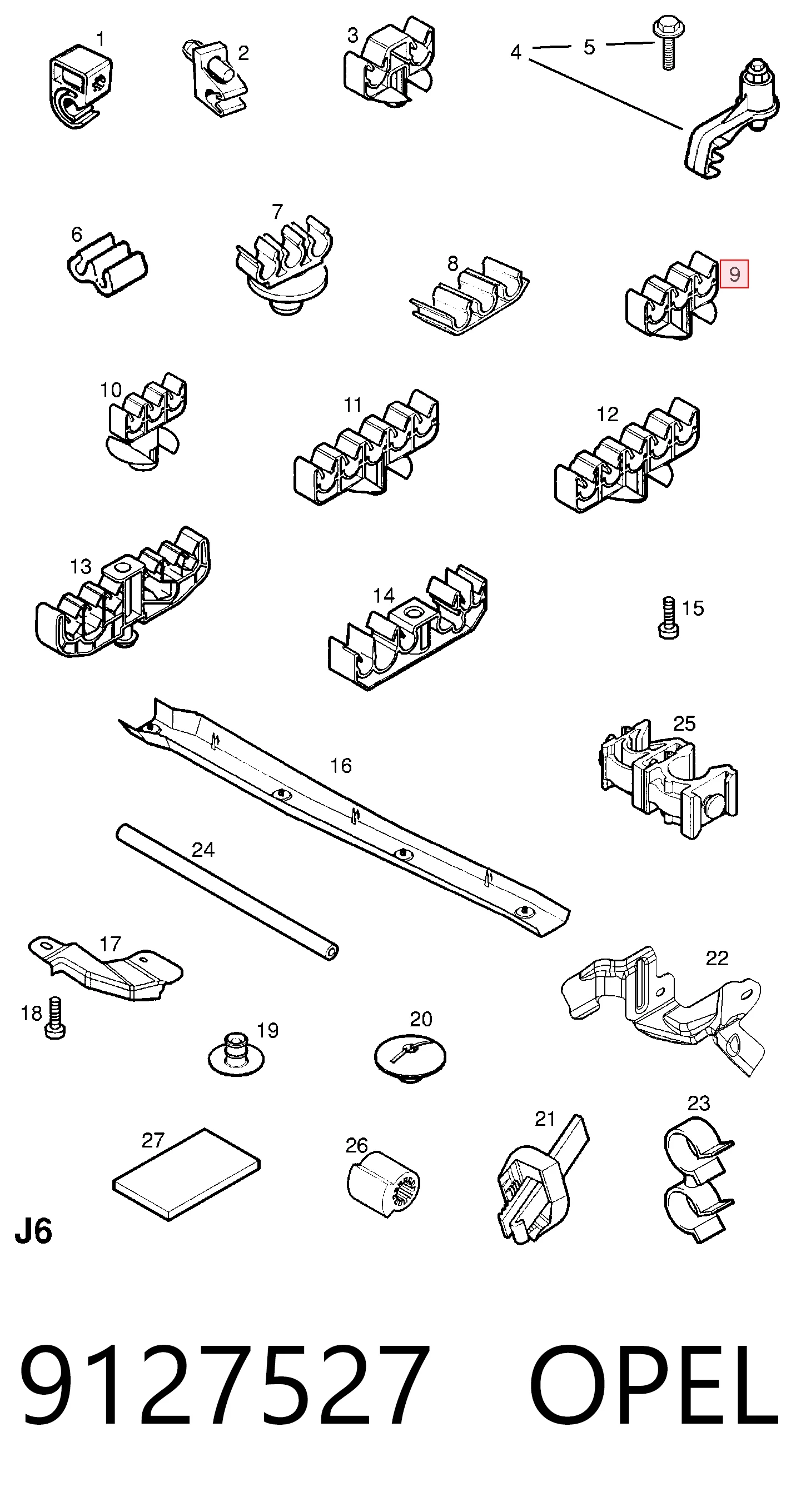 1
2
3
4
5
6
7
8
9
10
11
12
13
14
15
25
16
24
17
22
18
19
20
27
26
21
23
J6

9127527 OPEL