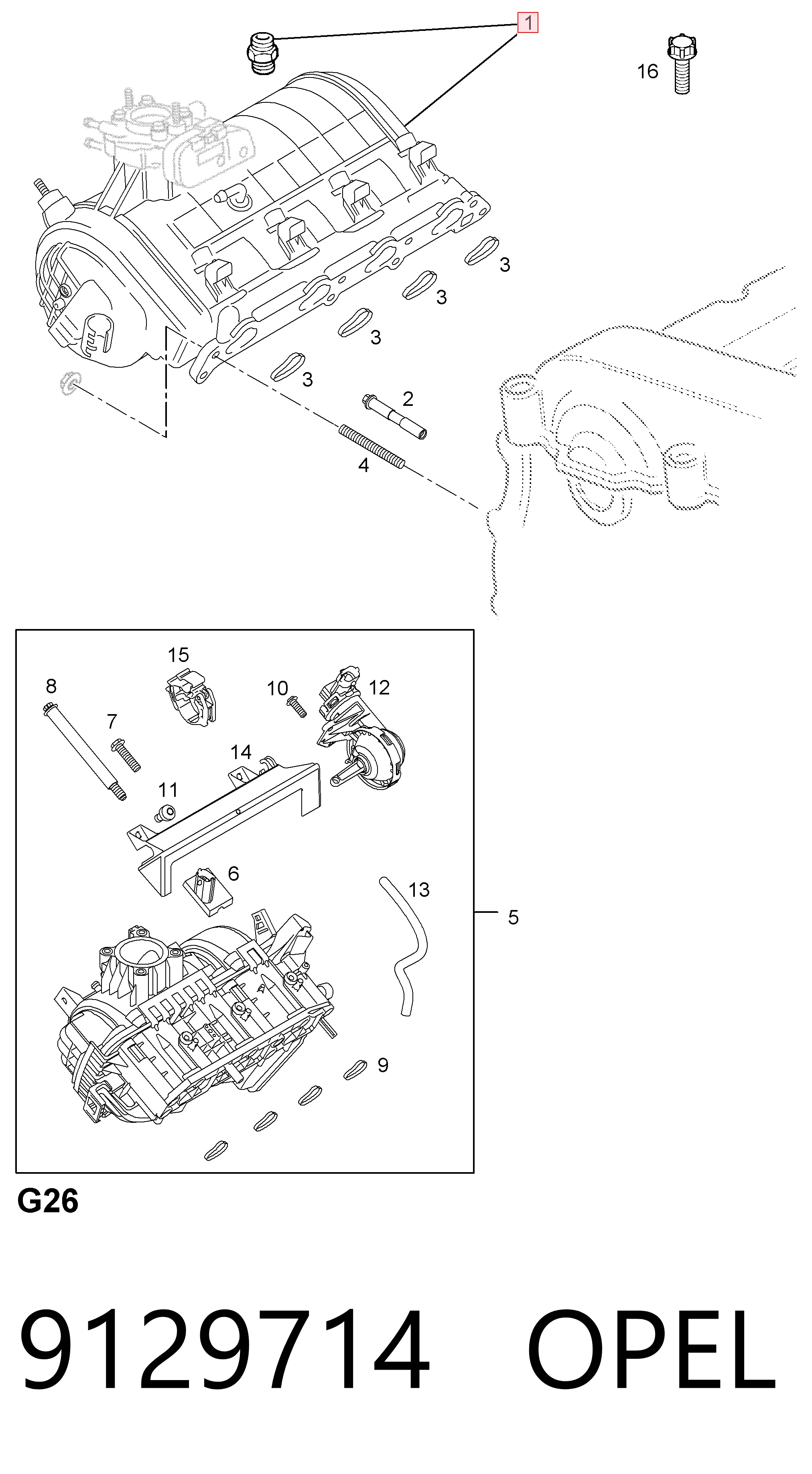 1
16
3
3
3
3
2
4
15
8
10
12
7
14
11
6
13
5
9
G26

9129714 OPEL