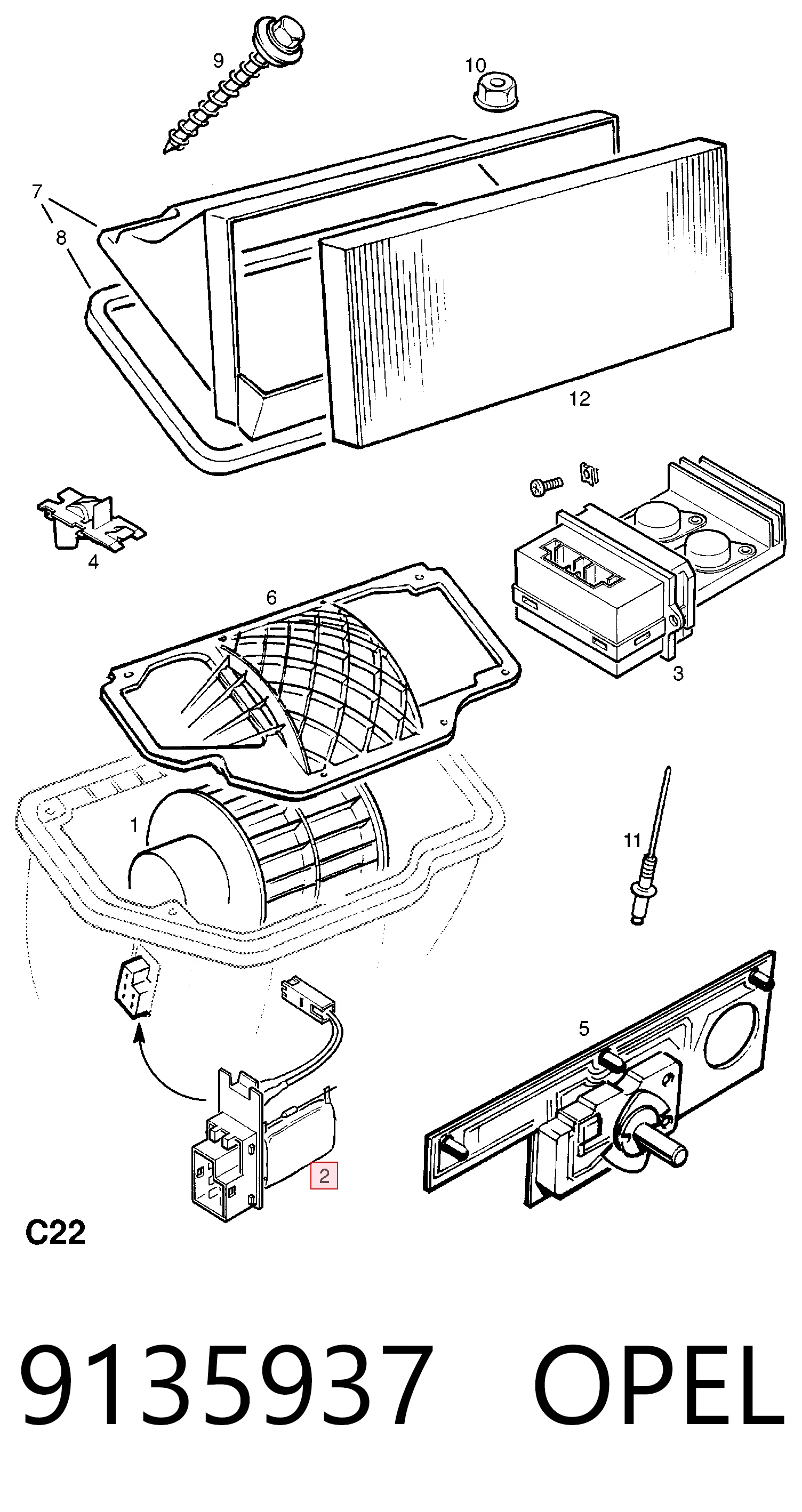 9
10
7
8
12
4
6
3
1
11
5
2
C22

9135937 OPEL