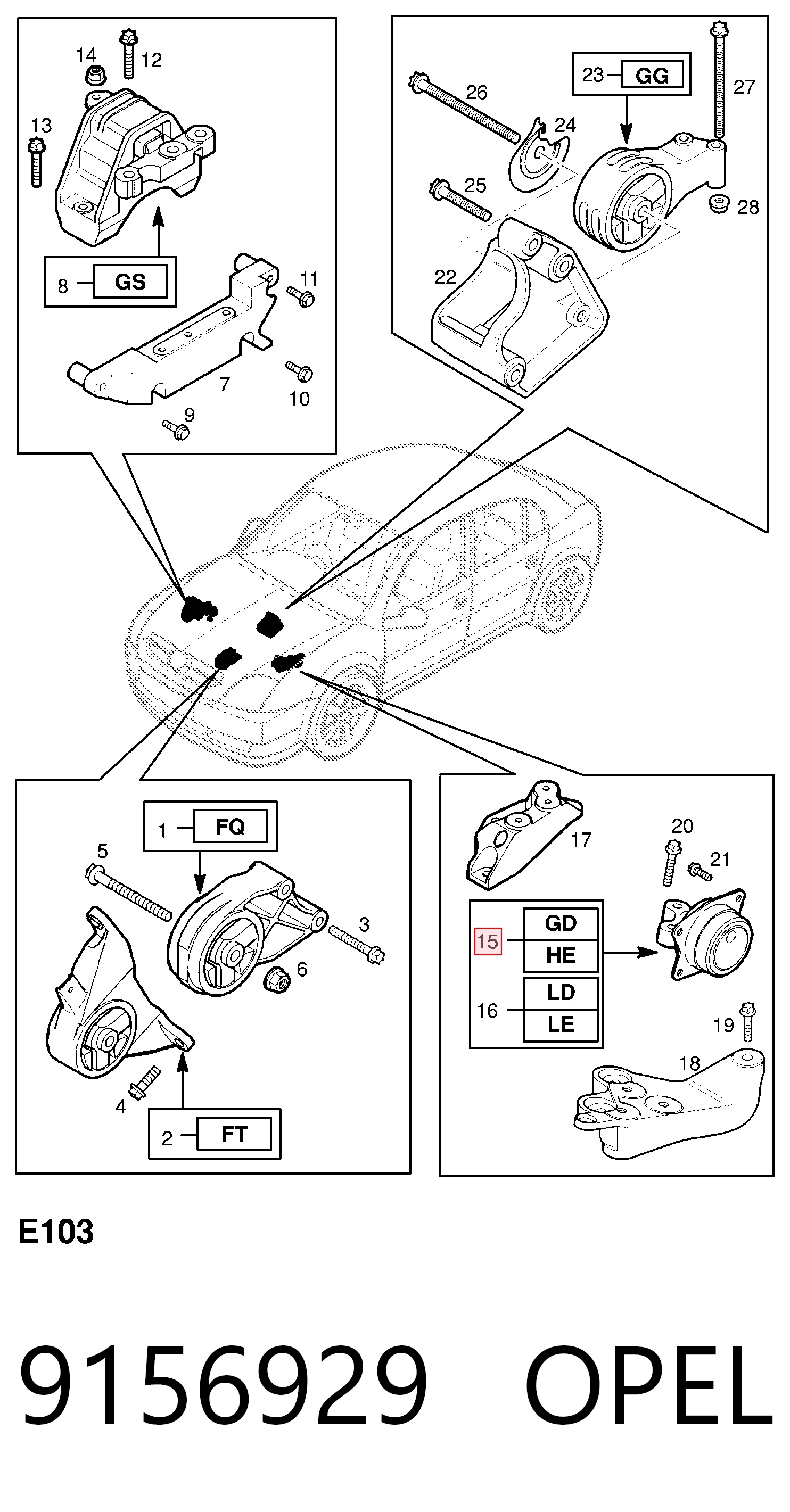 14
12
13
8 GS
11
7
10
9

26
23 GG
27
24
25
28
22

1 FQ
5
3
6
4
2 FT

17
20
21
15 GD
HE
16 LD
LE
19
18

E103

9156929 OPEL