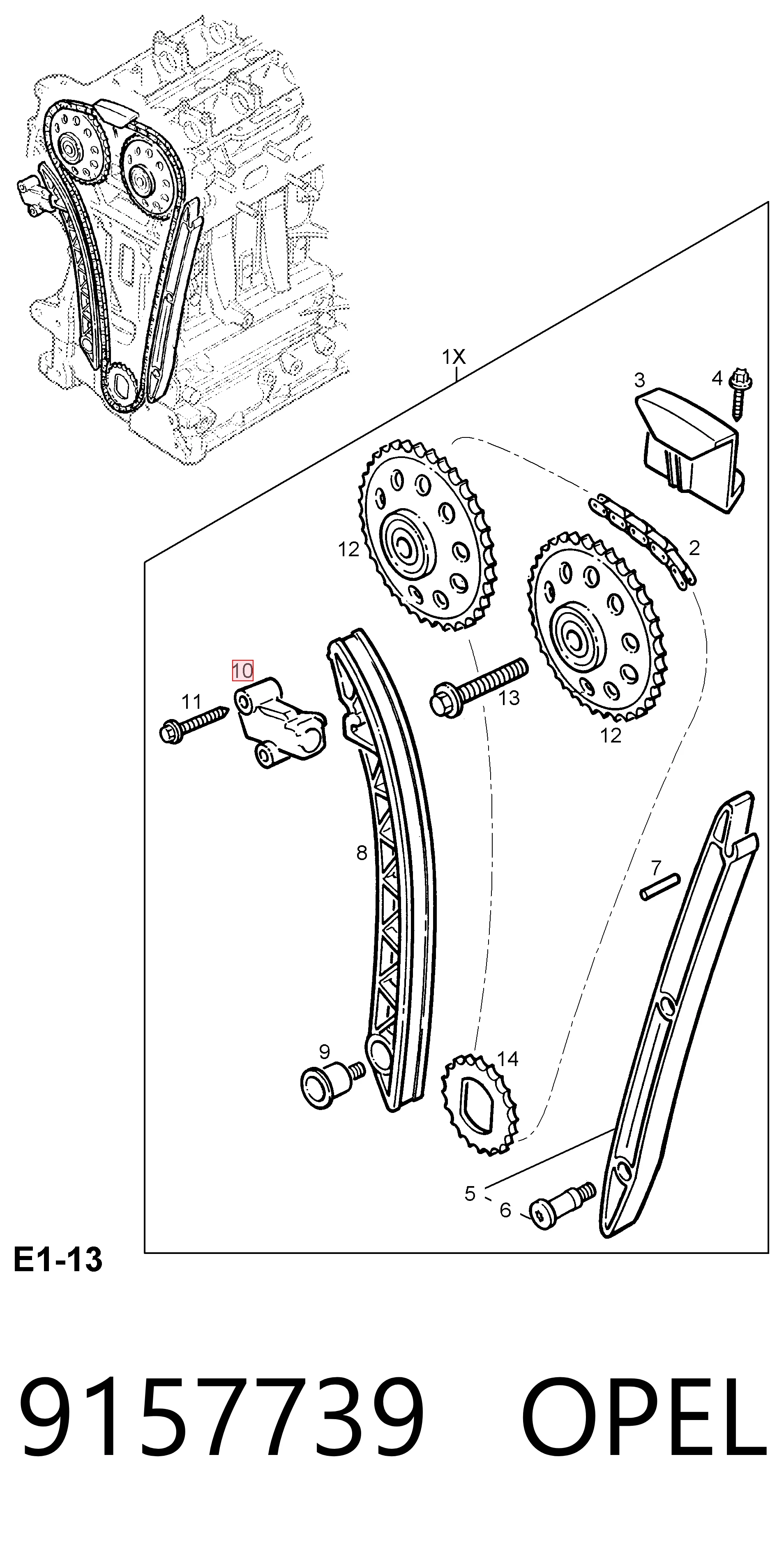 1X
3
4
12
2
10
11
13
12
8
7
9
14
5
6
E1-13

9157739 OPEL