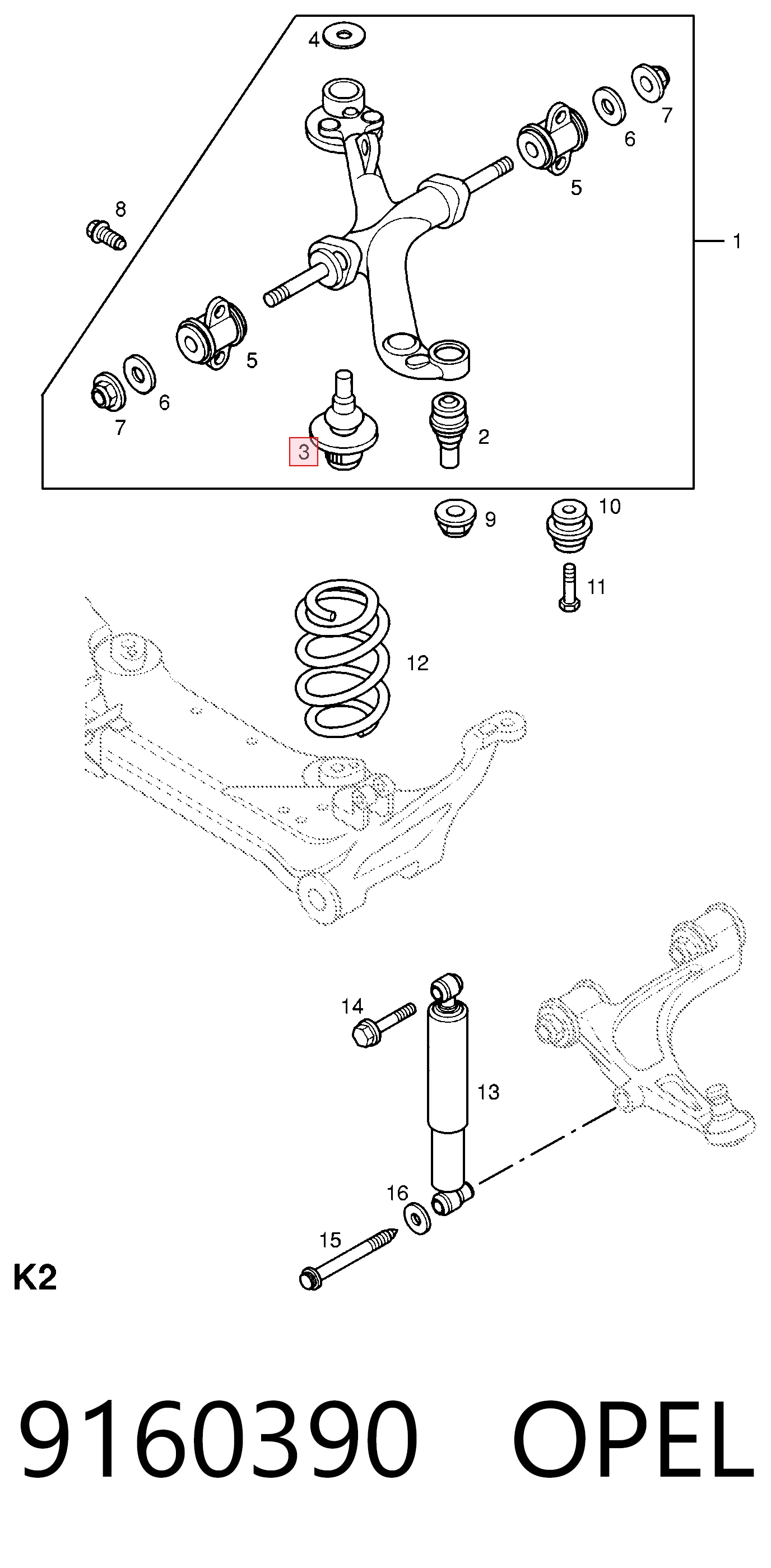 4
7
6
5
8
1
5
6
7
3
2
9
10
11
12
14
13
16
15
K2
9160390 OPEL