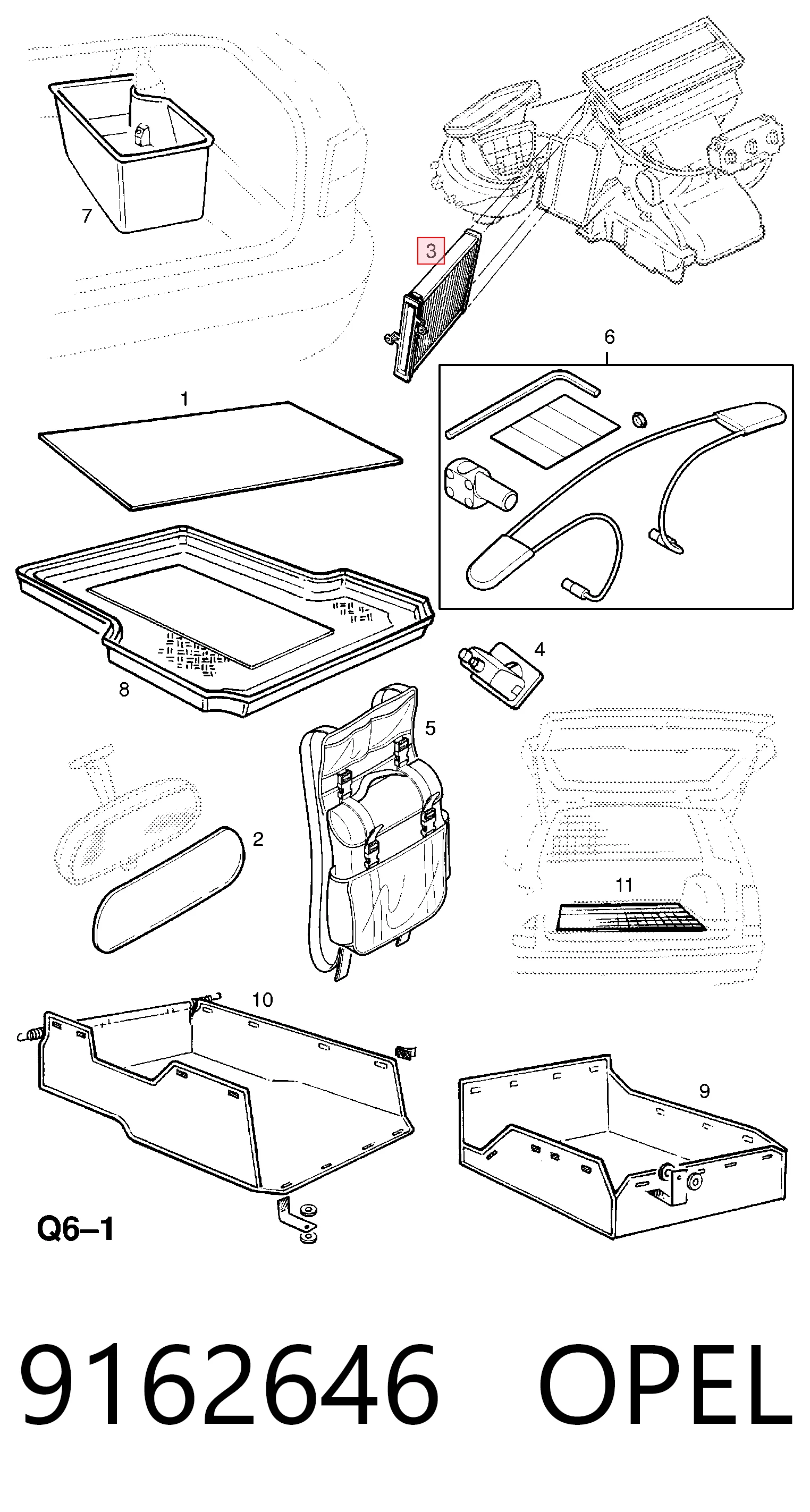 7
3
6
1
8
4
5
2
11
10
9
Q6–1

9162646 OPEL