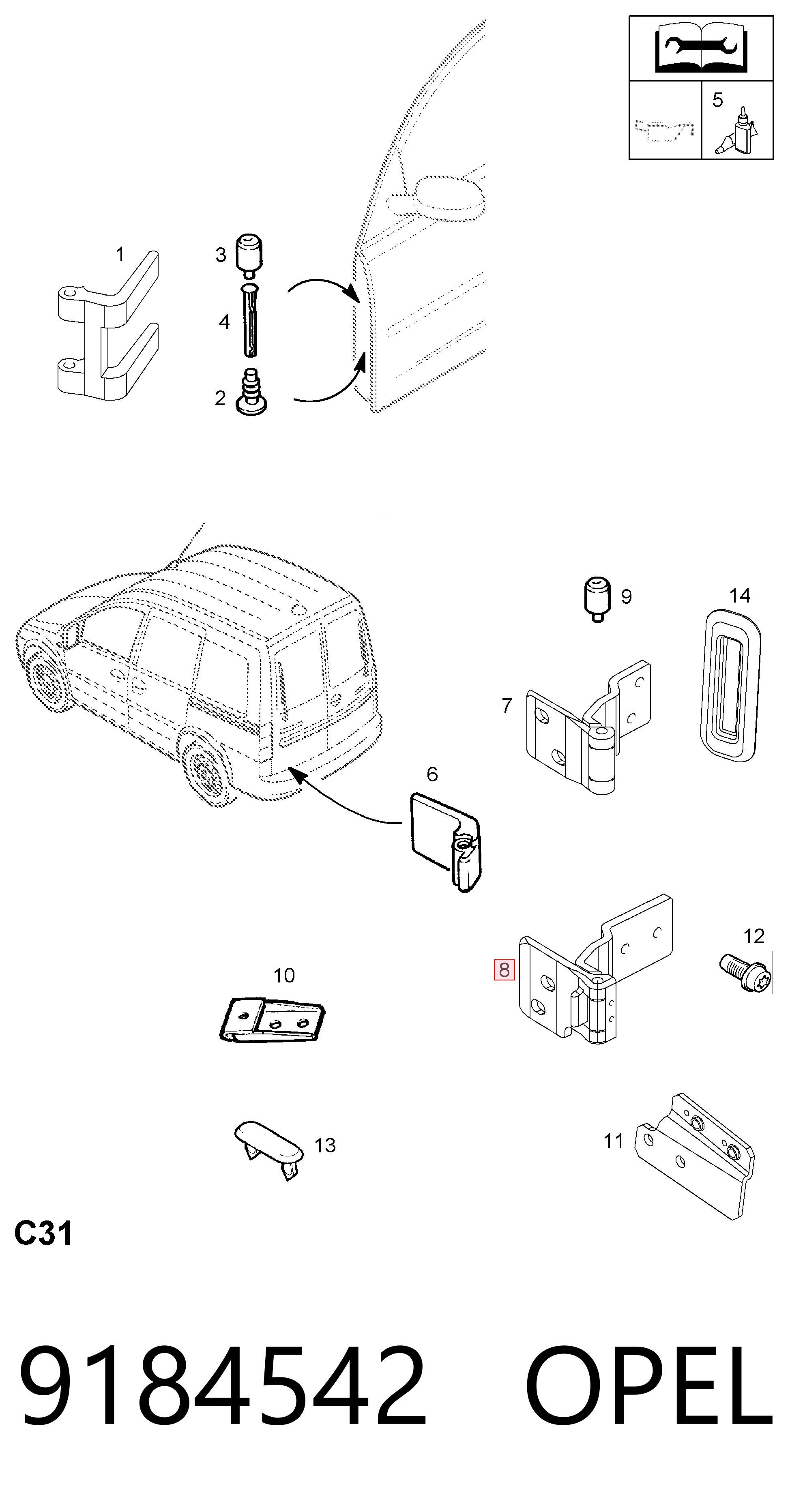 5

1
3
4
2

9
14
7
6
12
8
10
13
11

C31

9184542 OPEL