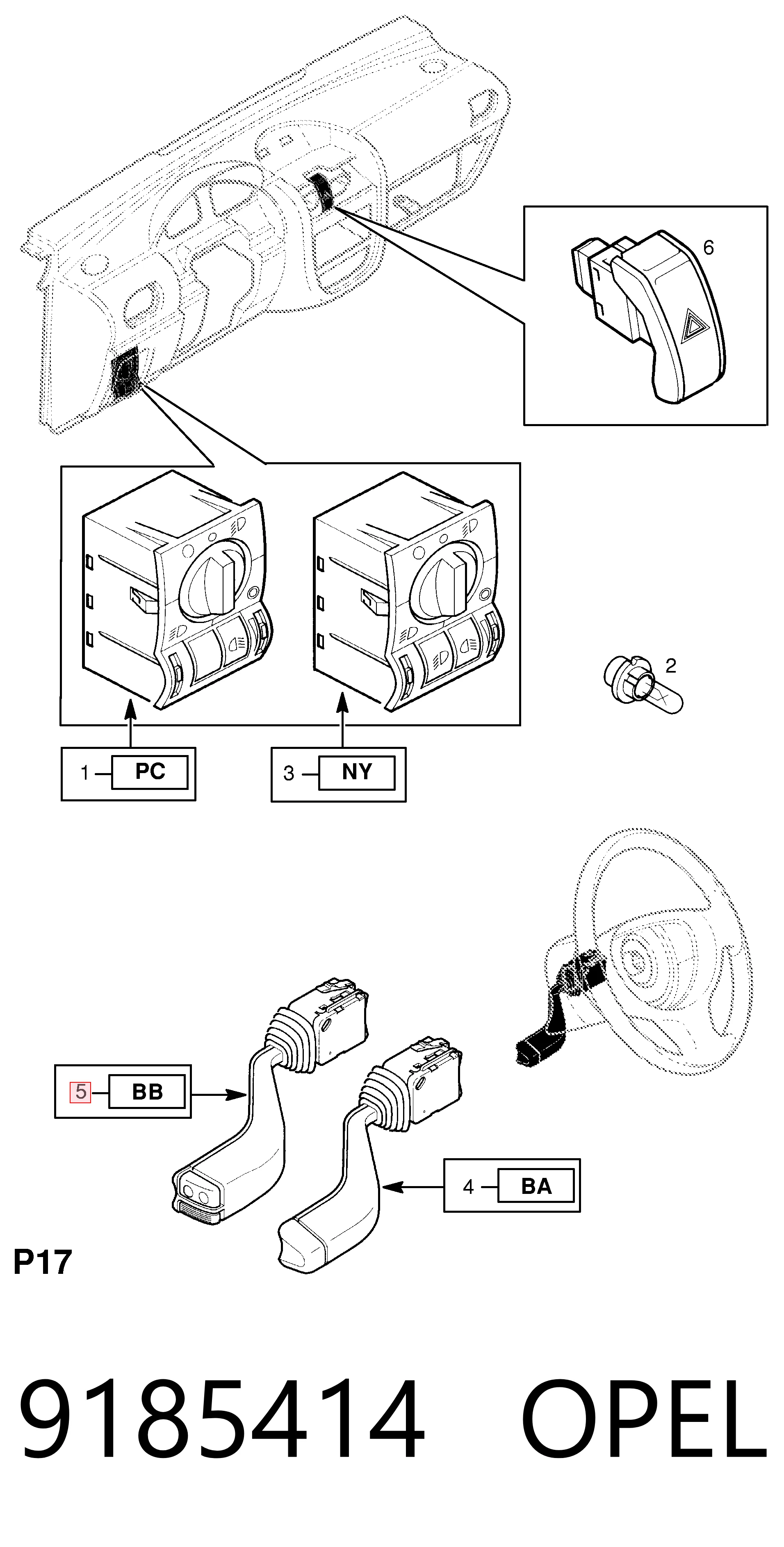 6

2

1 PC

3 NY

5 BB

4 BA

P17

9185414 OPEL