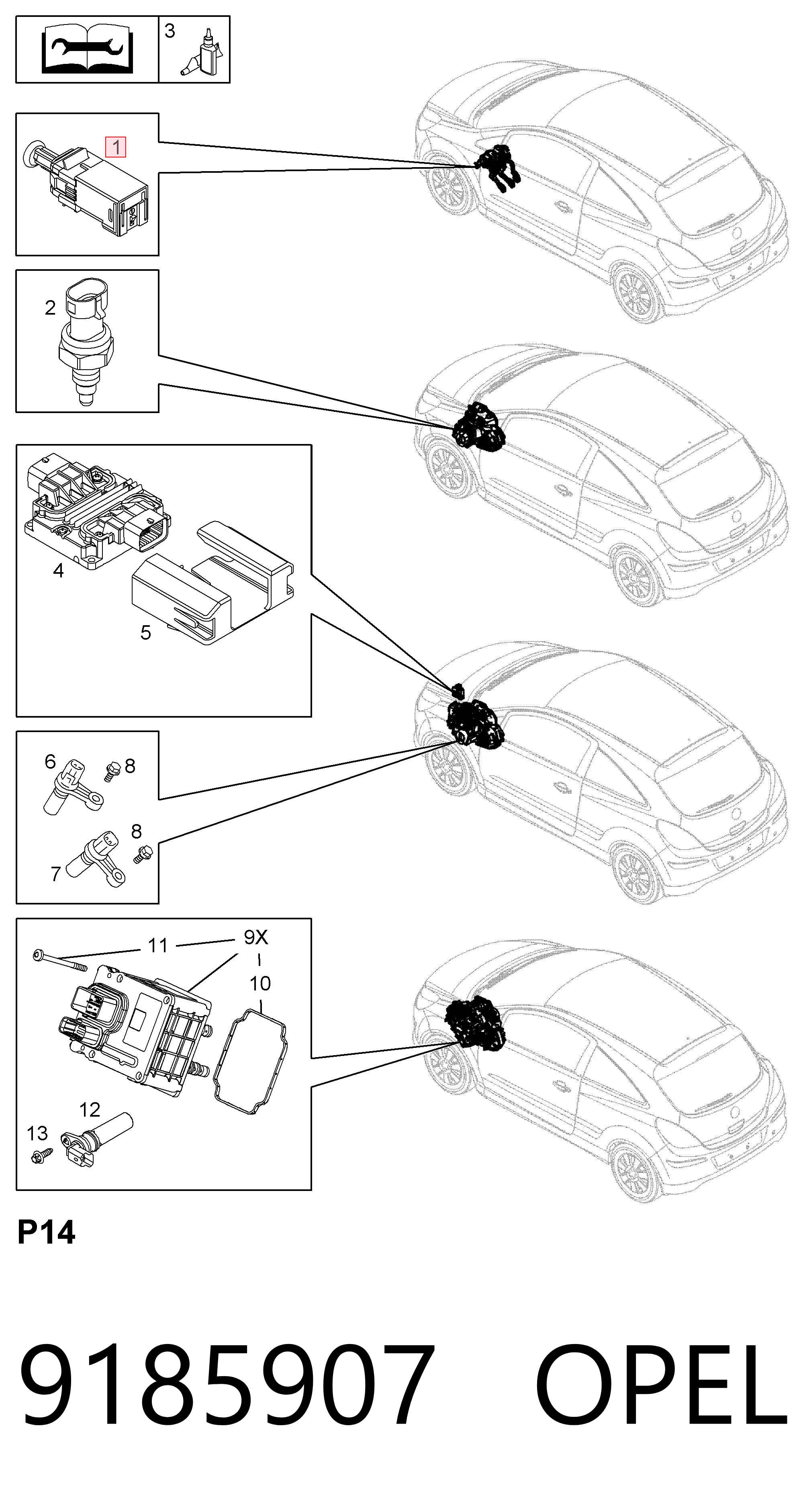 3

1

2

4

5

6

8

8

7

11

9X

10

12

13

P14

9185907 OPEL