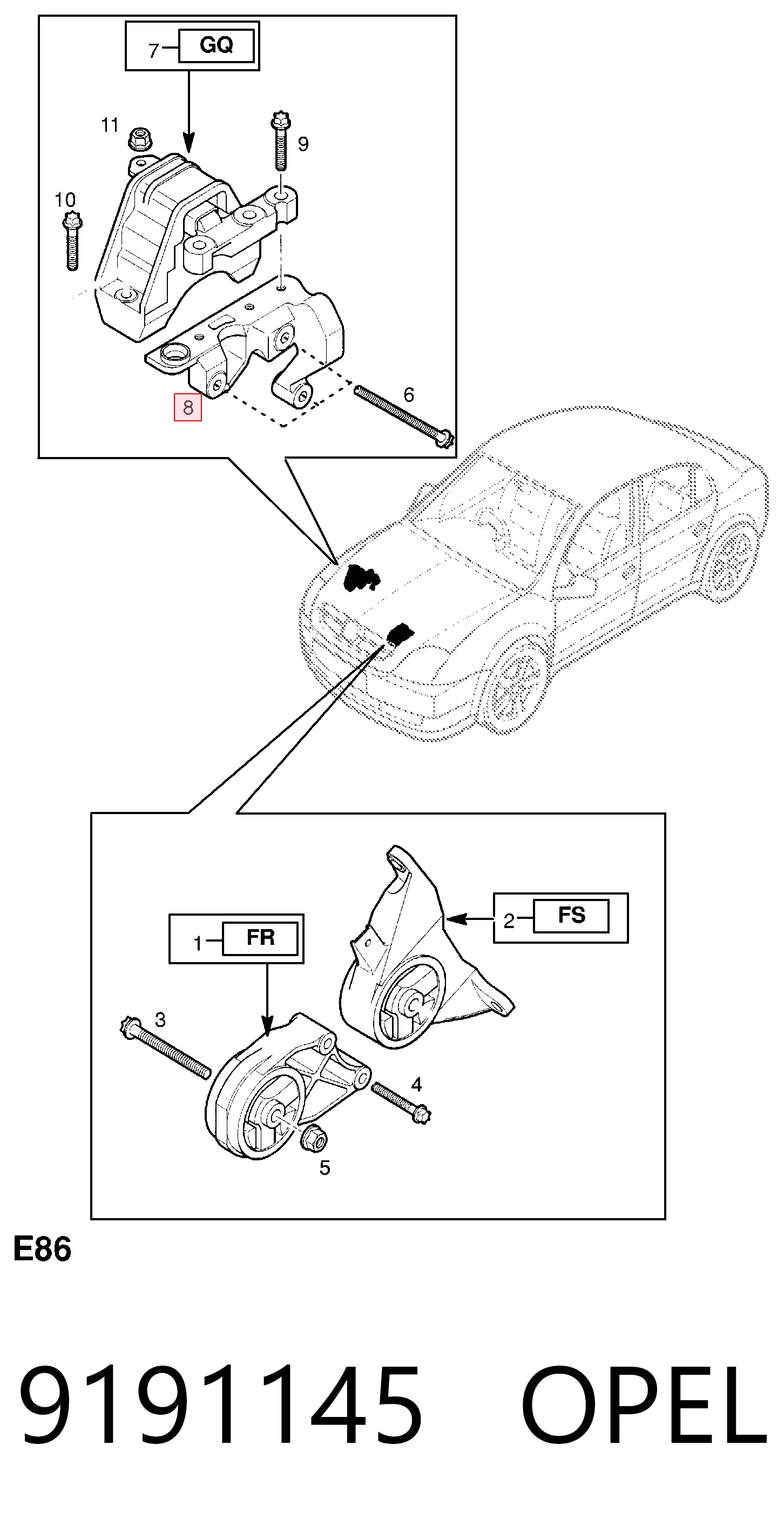 7 GQ

11

9

10

8

6

2 FS

1 FR

3

4

5

E86

9191145 OPEL