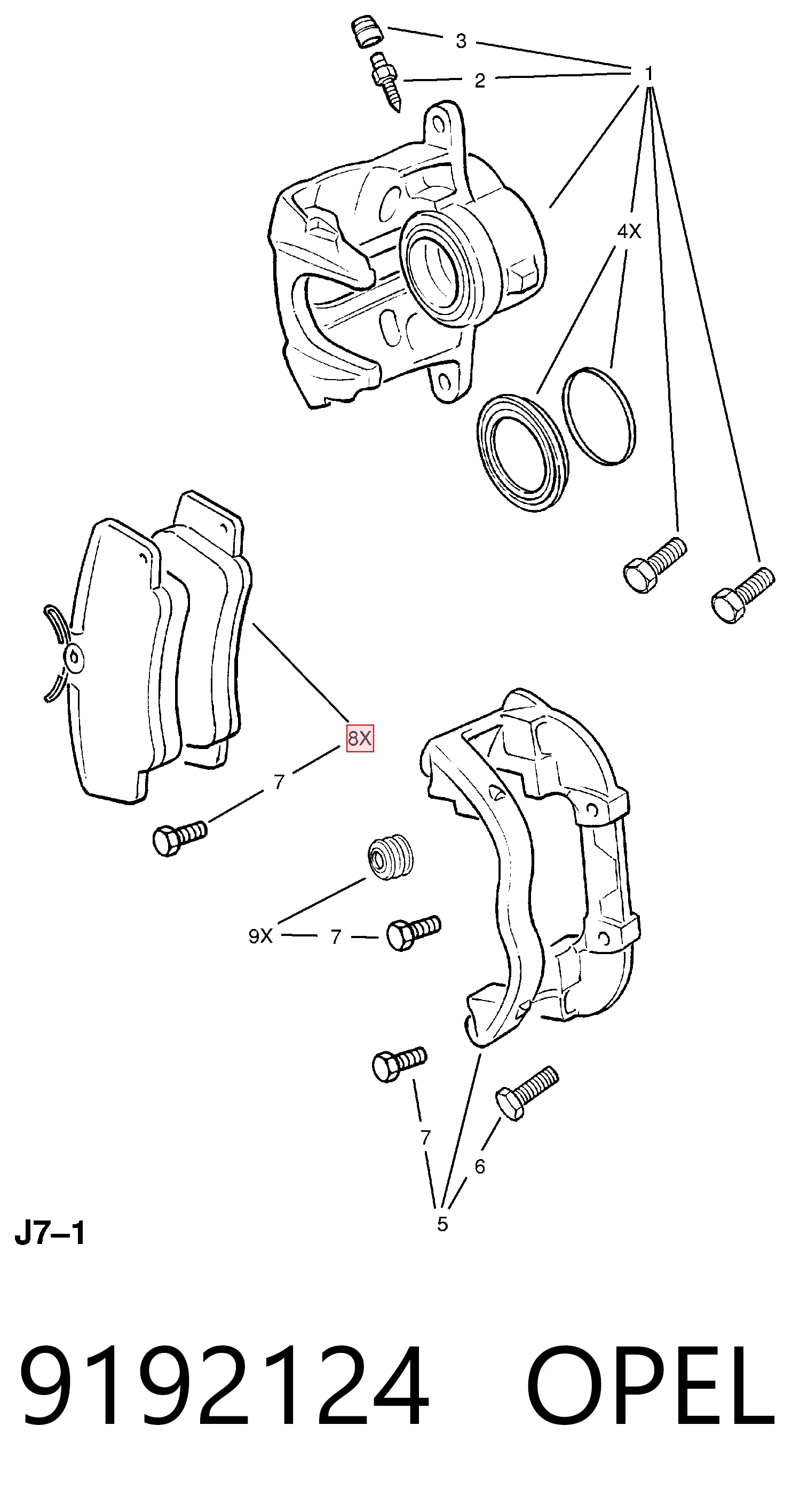 3
2
1
4X
8X
7
9X
7
7
6
5
J7–1
9192124 OPEL