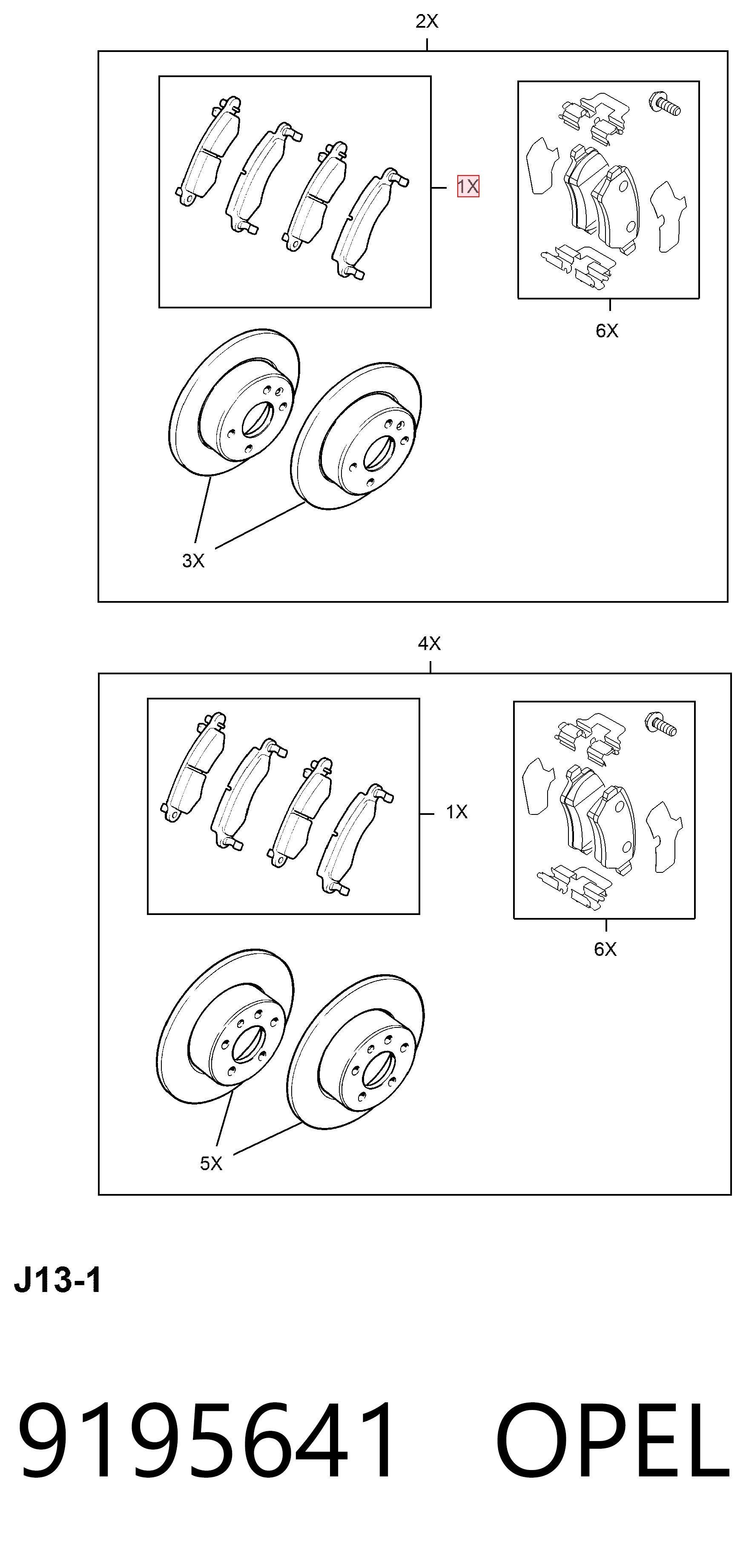 2X

1X

6X

3X

4X

1X

6X

5X

J13-1

9195641 OPEL