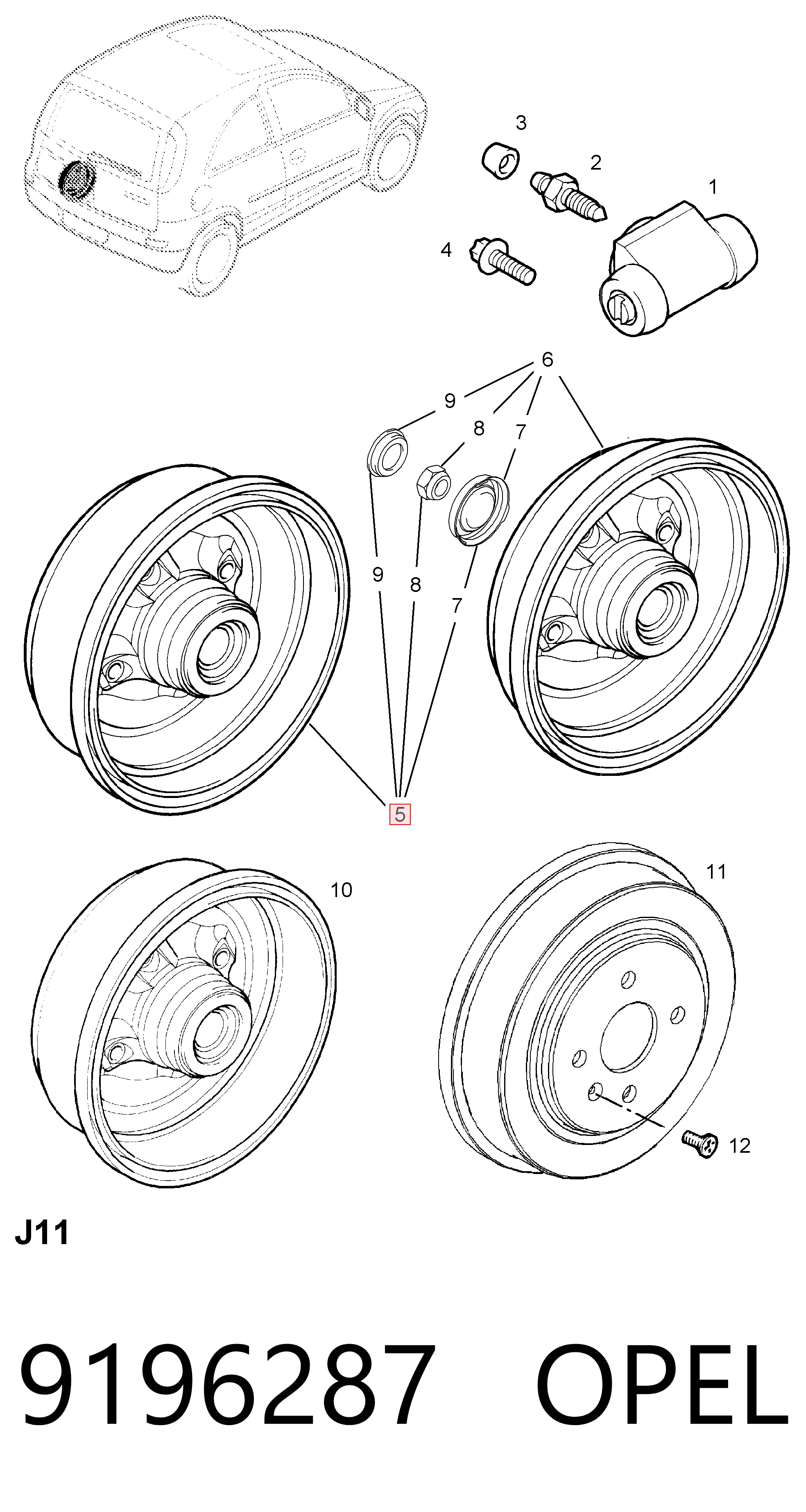 3
2
1
4
6
9
8
7
9
8
7
5
10
11
12
J11

9196287 OPEL