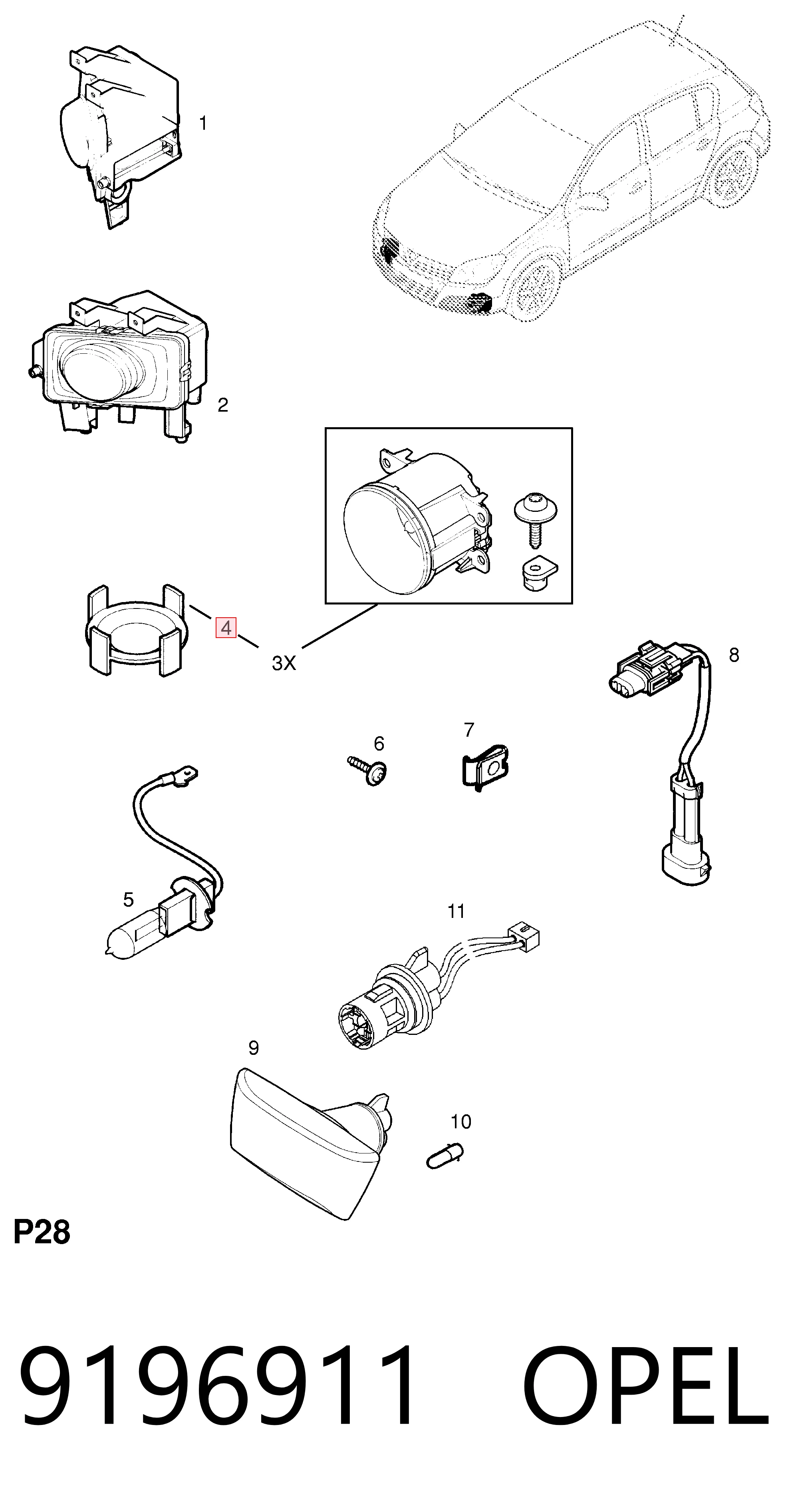 1

2

4

3X

8

6

7

5

11

9

10

P28

9196911 OPEL