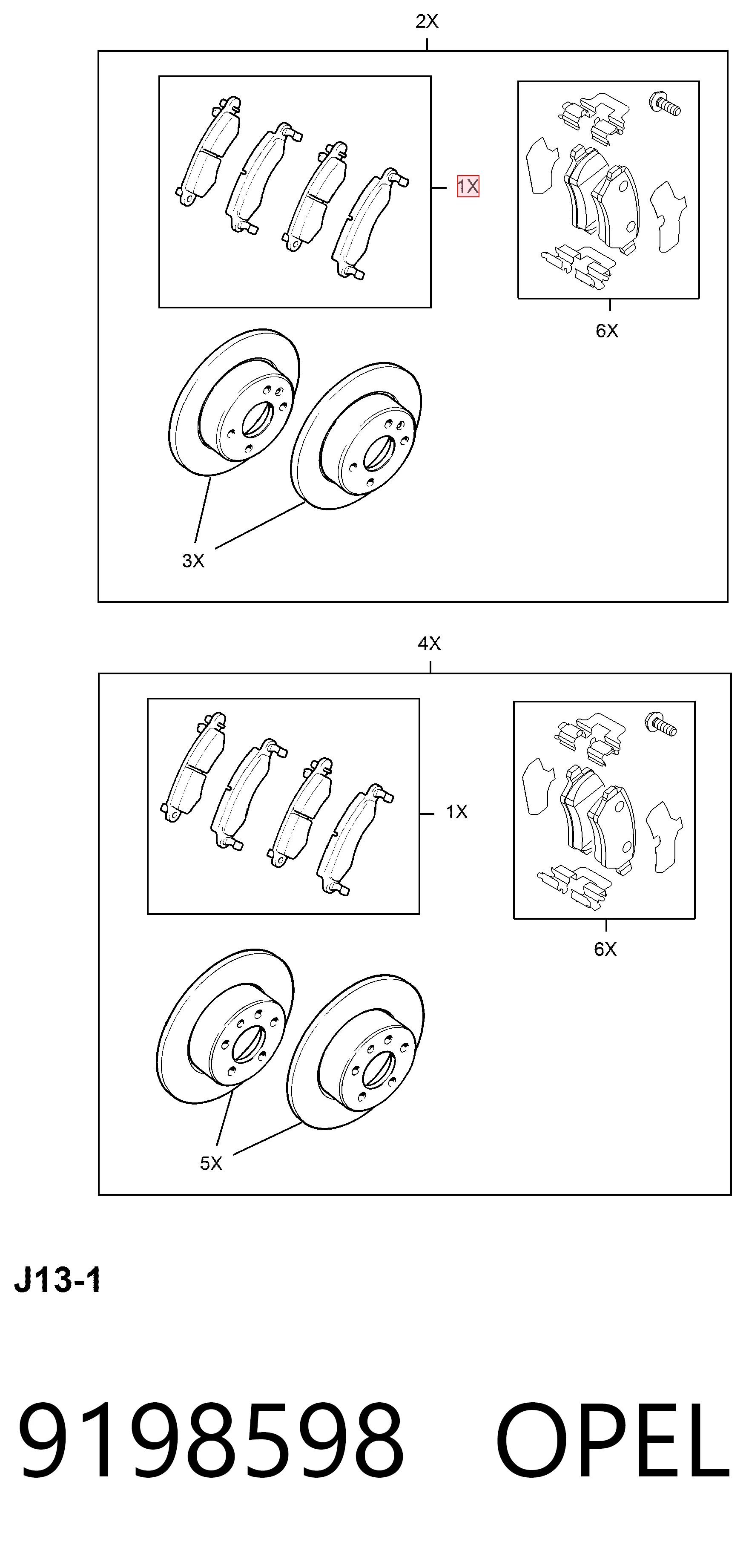 2X

1X

6X

3X

4X

1X

6X

5X

J13-1

9198598 OPEL